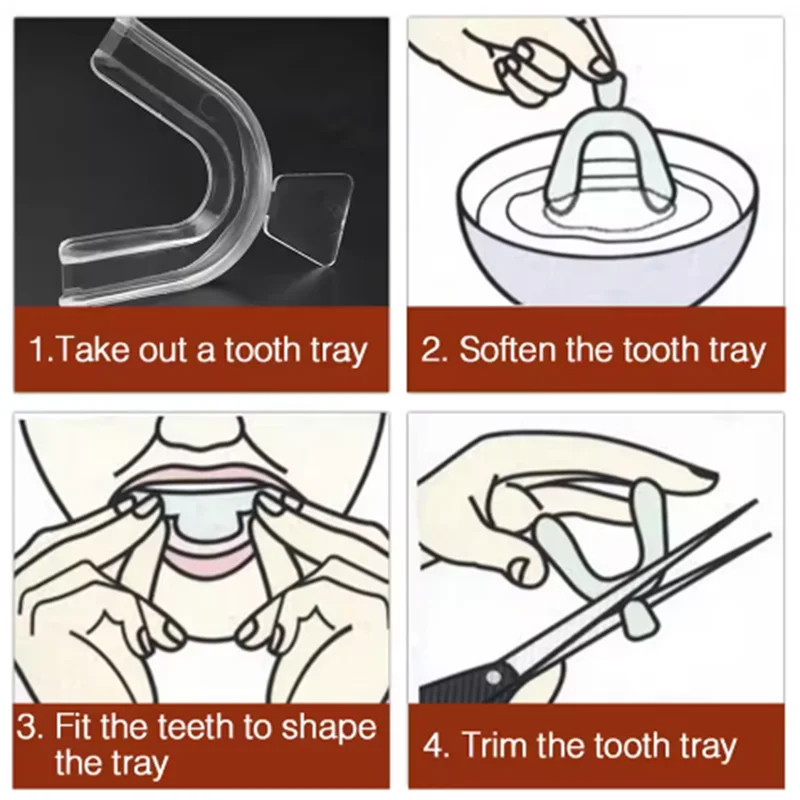 1.Take out a tooth tray

2. Soften the tooth tray

3. Fit the teeth to shape the tray

4. Trim the tooth tray