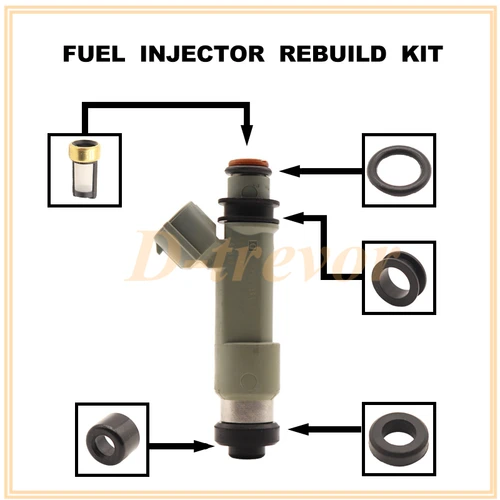 FUEL INJECTOR REBUILD KIT

D-trevor