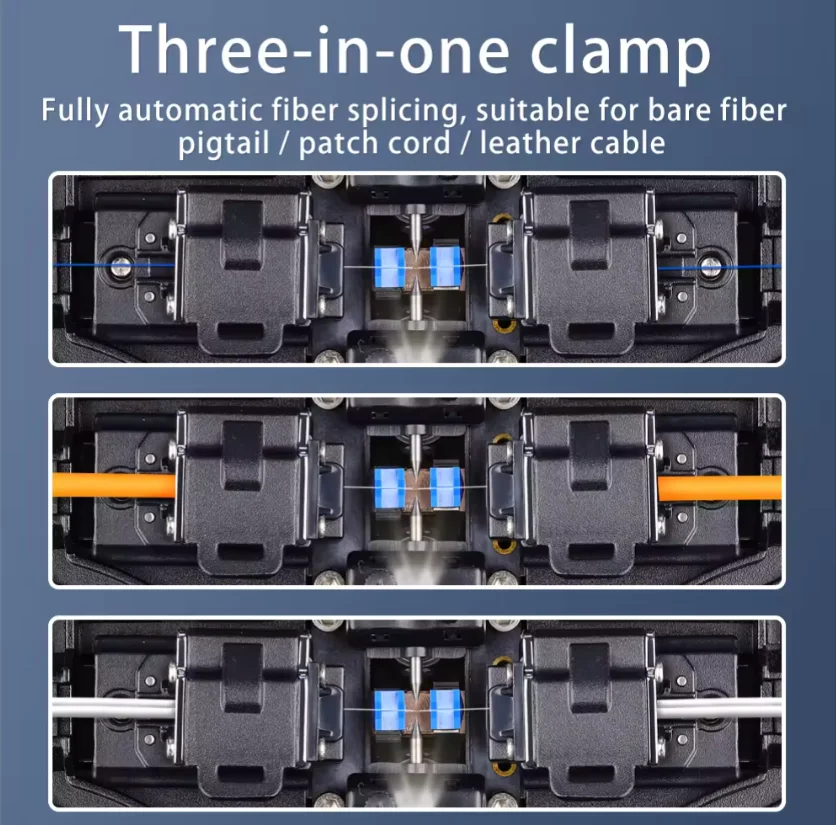 Three-in-one clamp

Fully automatic fiber splicing, suitable for bare fiber pigtail / patch cord / leather cable