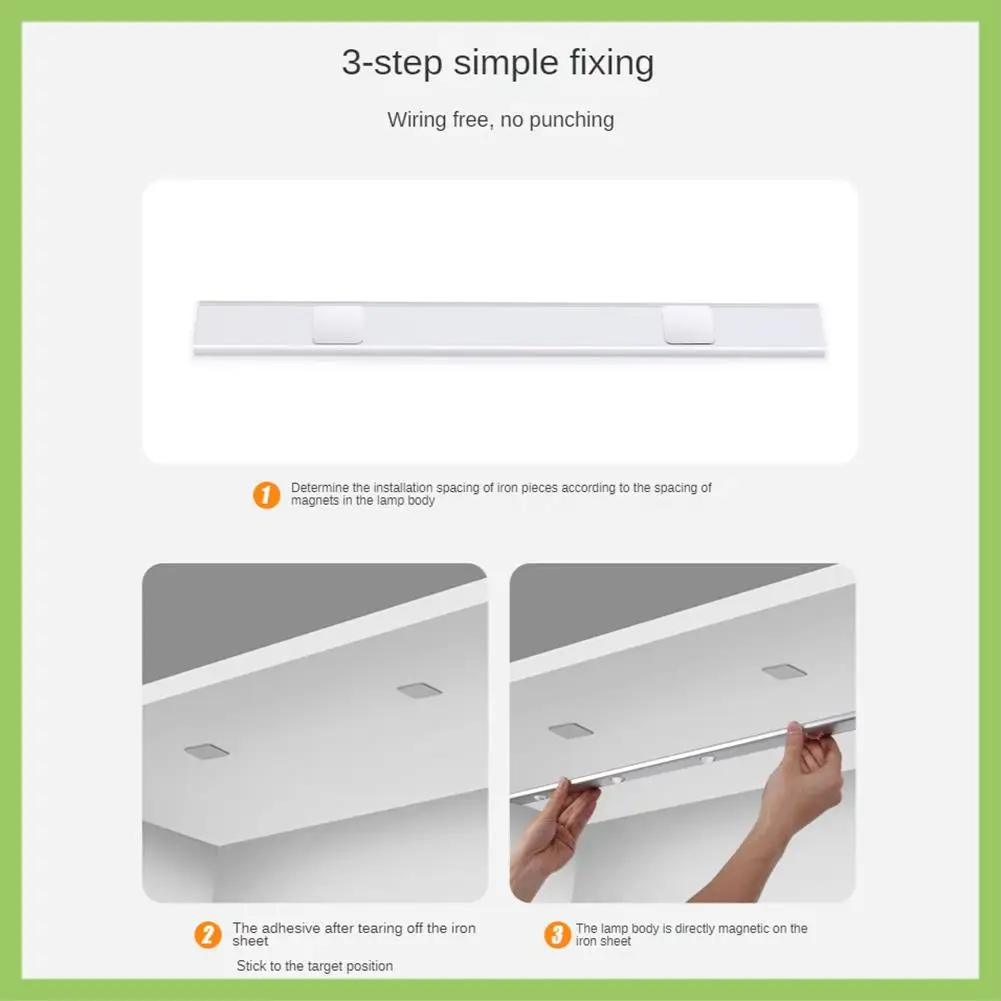 3-step simple fixing

Wiring free, no punching

1 Determine the installation spacing of iron pieces according to the spacing of magnets in the lamp body

2 The adhesive after tearing off the iron sheet

Stick to the target position

3 The lamp body is directly magnetic on the iron sheet