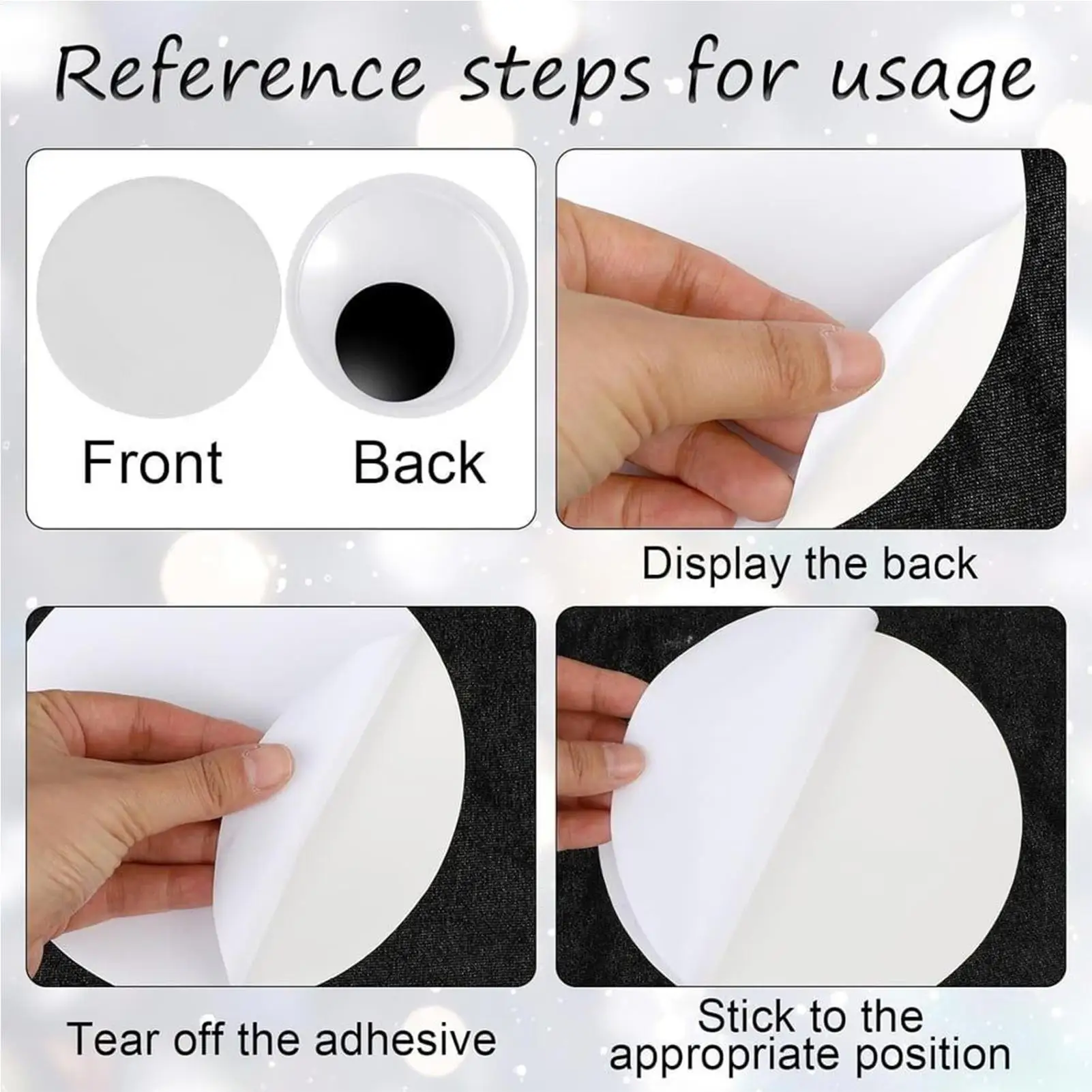 Reference steps for usage

Front

Back

Display the back

Tear off the adhesive

Stick to the appropriate position