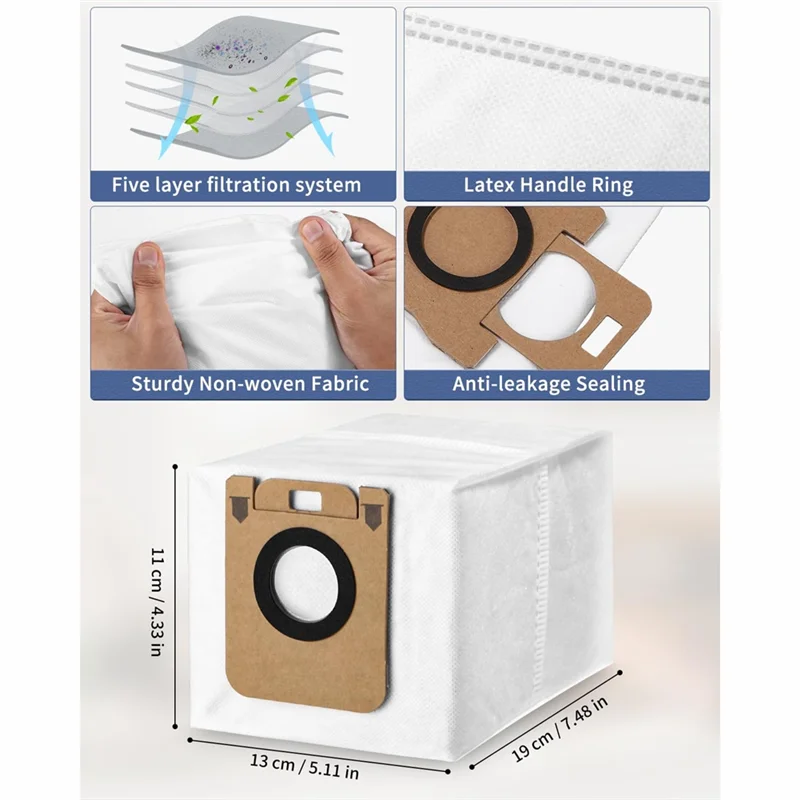 Five layer filtration system

Latex Handle Ring

Sturdy Non-woven Fabric

Anti-leakage Sealing

11 cm / 4.33 in

13 cm / 5.11 in

19 cm / 7.48 in