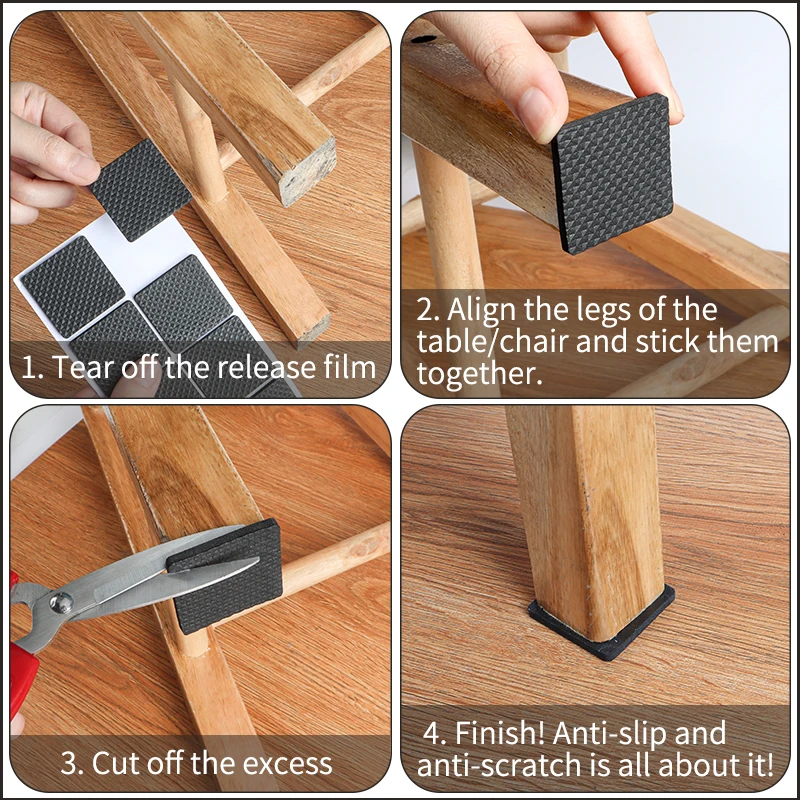 1. Tear off the release film

2. Align the legs of the table/chair and stick them together.

3. Cut off the excess

4. Finish! Anti-slip and anti-scratch is all about it!