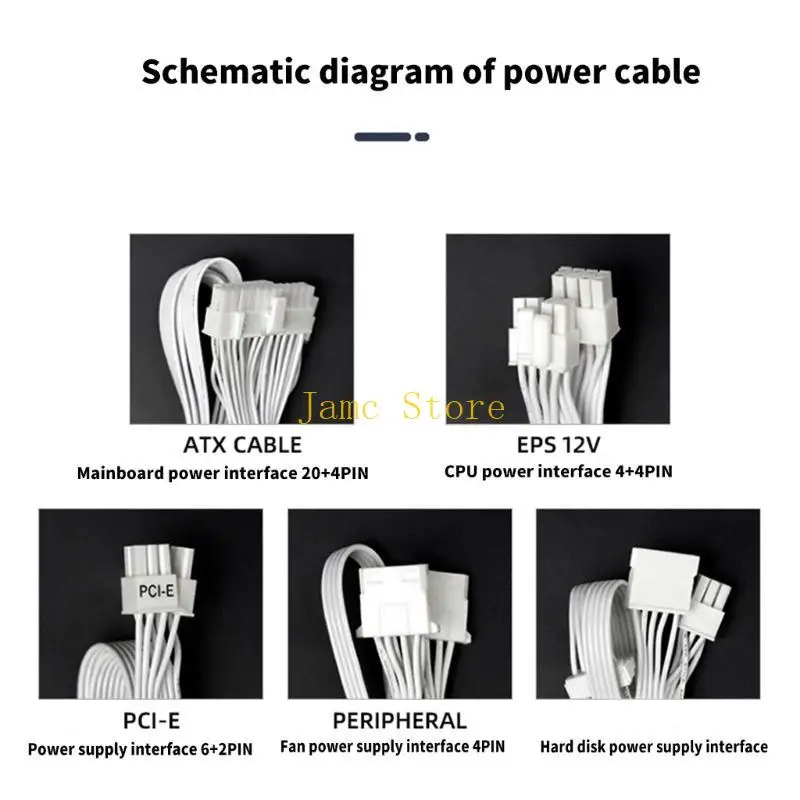 Schematic diagram of power cable

Jamc Store

ATX CABLE
Mainboard power interface 20+4PIN

EPS 12V
CPU power interface 4+4PIN

PCI-E

PCI-E
Power supply interface 6+2PIN

PERIPHERAL
Fan power supply interface 4PIN

Hard disk power supply interface