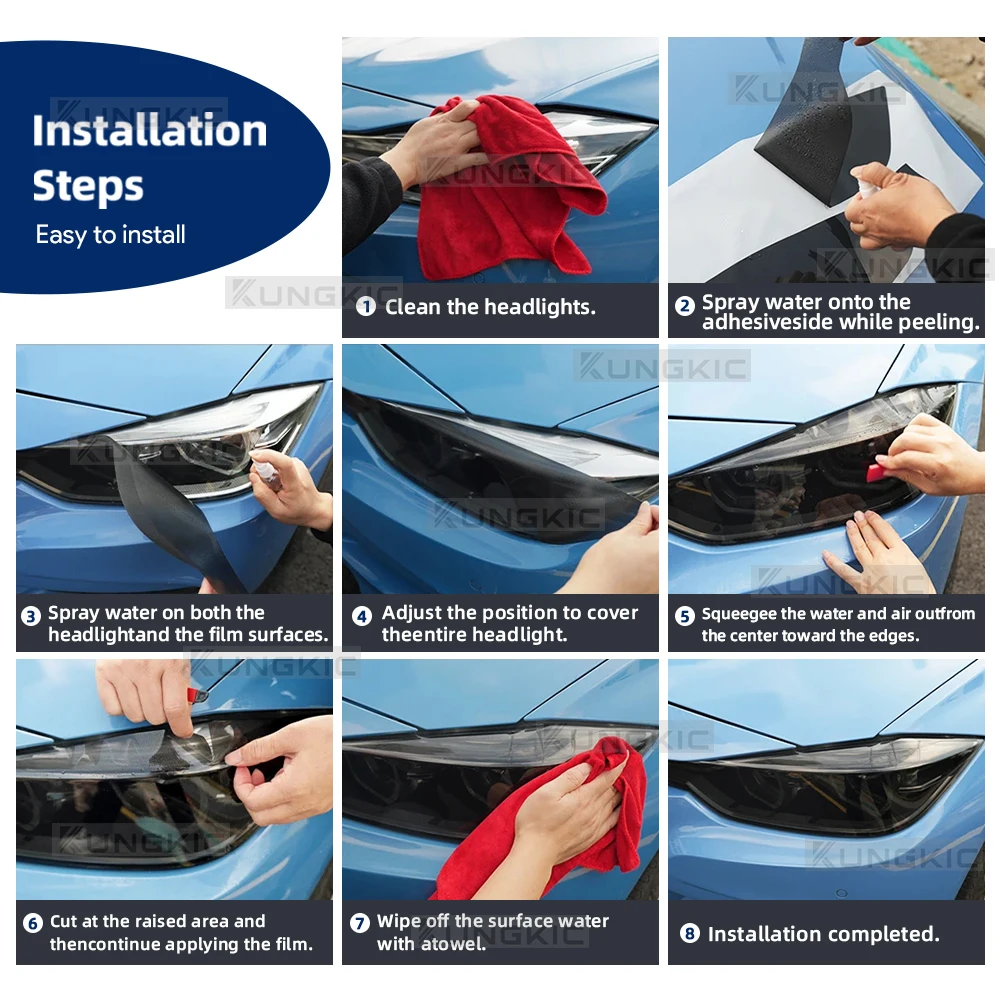 Installation Steps
Easy to install

KUNGKIC

1 Clean the headlights.

2 Spray water onto the adhesiveside while peeling.

3 Spray water on both the headlightand the film surfaces.

4 Adjust the position to cover theentire headlight.

5 Squeegee the water and air outfrom the center toward the edges.

6 Cut at the raised area and thencontinue applying the film.

7 Wipe off the surface water with atowel.

8 Installation completed.