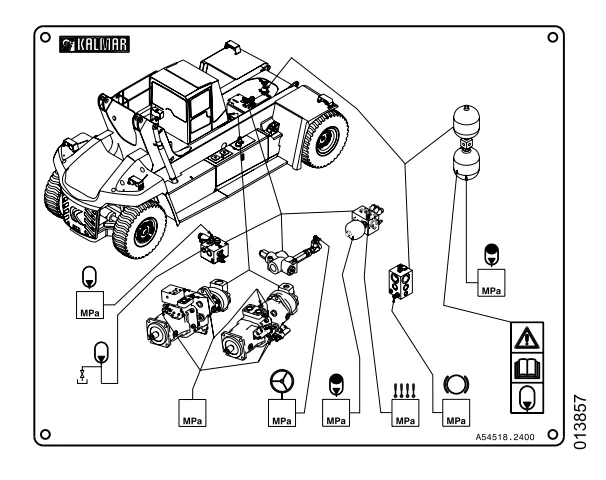 KALMAR

MPa

MPa

MPa

MPa

MPa

MPa

MPa

A54518.2400

013857