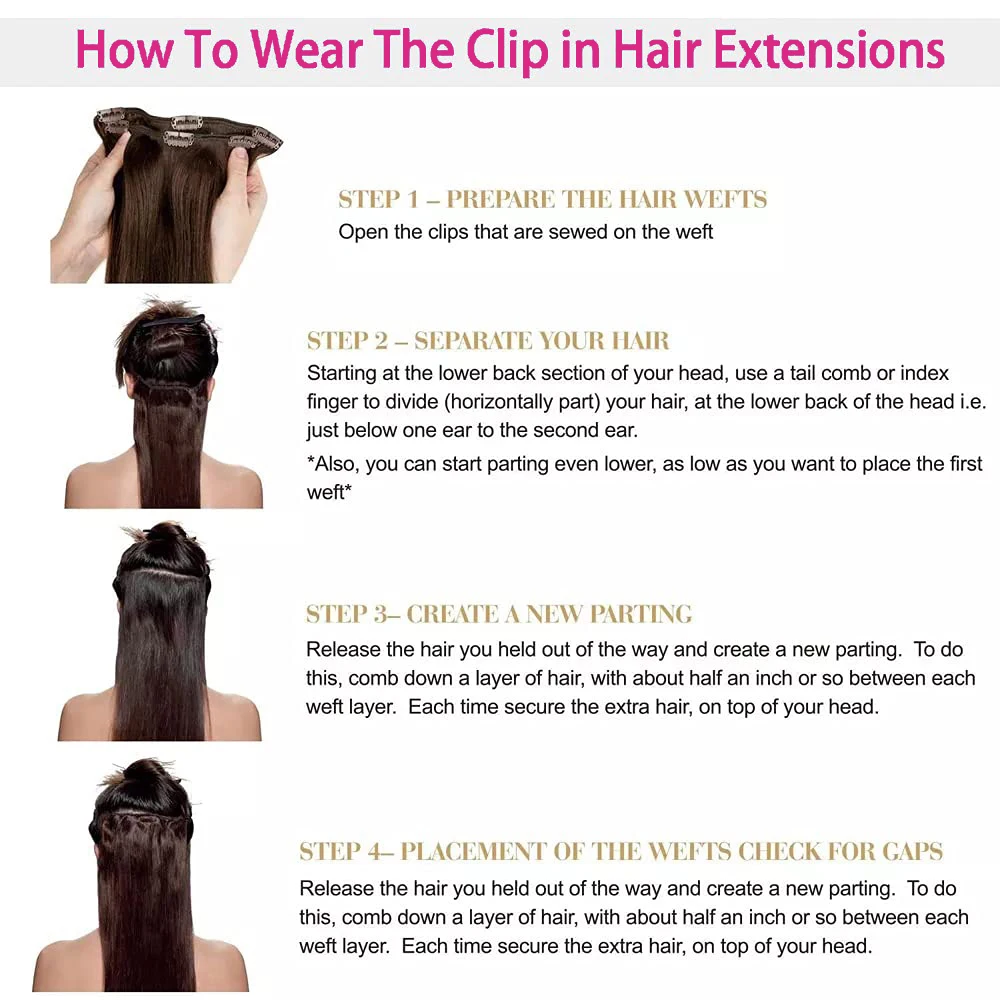 How To Wear The Clip in Hair Extensions

STEP 1 – PREPARE THE HAIR WEFTS
Open the clips that are sewed on the weft

STEP 2 – SEPARATE YOUR HAIR
Starting at the lower back section of your head, use a tail comb or index finger to divide (horizontally part) your hair, at the lower back of the head i.e. just below one ear to the second ear.
*Also, you can start parting even lower, as low as you want to place the first weft*

STEP 3– CREATE A NEW PARTING
Release the hair you held out of the way and create a new parting. To do this, comb down a layer of hair, with about half an inch or so between each weft layer. Each time secure the extra hair, on top of your head.

STEP 4– PLACEMENT OF THE WEFTS CHECK FOR GAPS
Release the hair you held out of the way and create a new parting. To do this, comb down a layer of hair, with about half an inch or so between each weft layer. Each time secure the extra hair, on top of your head.