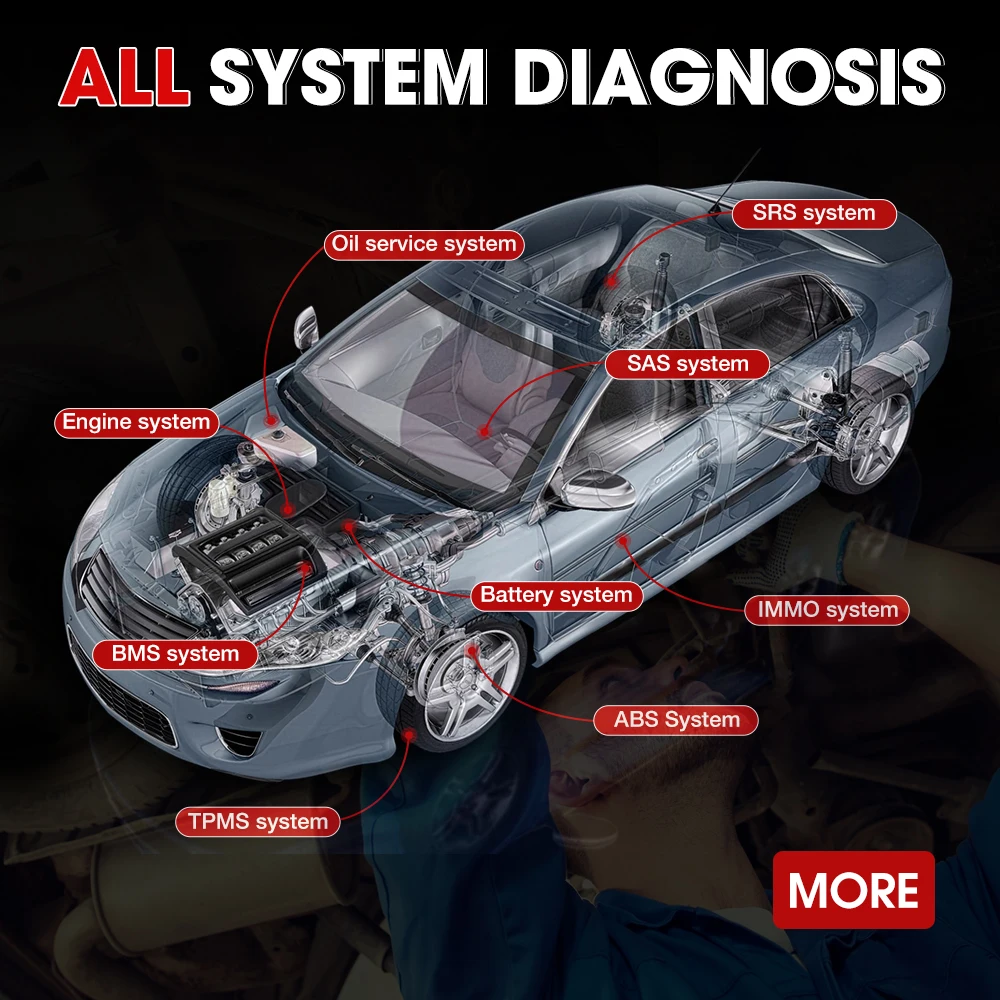 ALL SYSTEM DIAGNOSIS

SRS system

Oil service system

SAS system

Engine system

Battery system

IMMO system

BMS system

ABS System

TPMS system

MORE