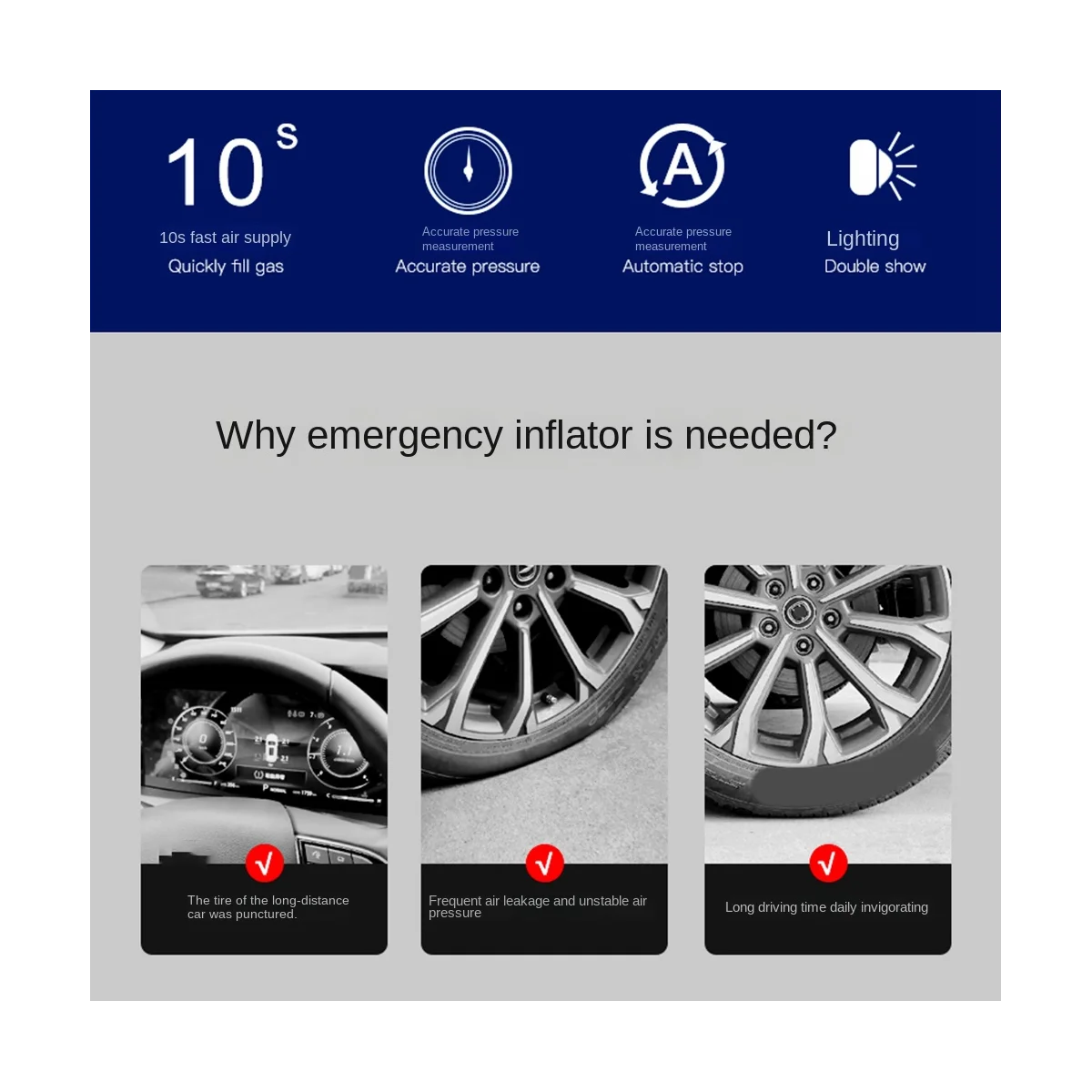 10 s
10s fast air supply
Quickly fill gas

Accurate pressure measurement
Accurate pressure

A
Accurate pressure measurement
Automatic stop

Lighting
Double show

Why emergency inflator is needed?

√
The tire of the long-distance car was punctured.

√
Frequent air leakage and unstable air pressure

√
Long driving time daily invigorating