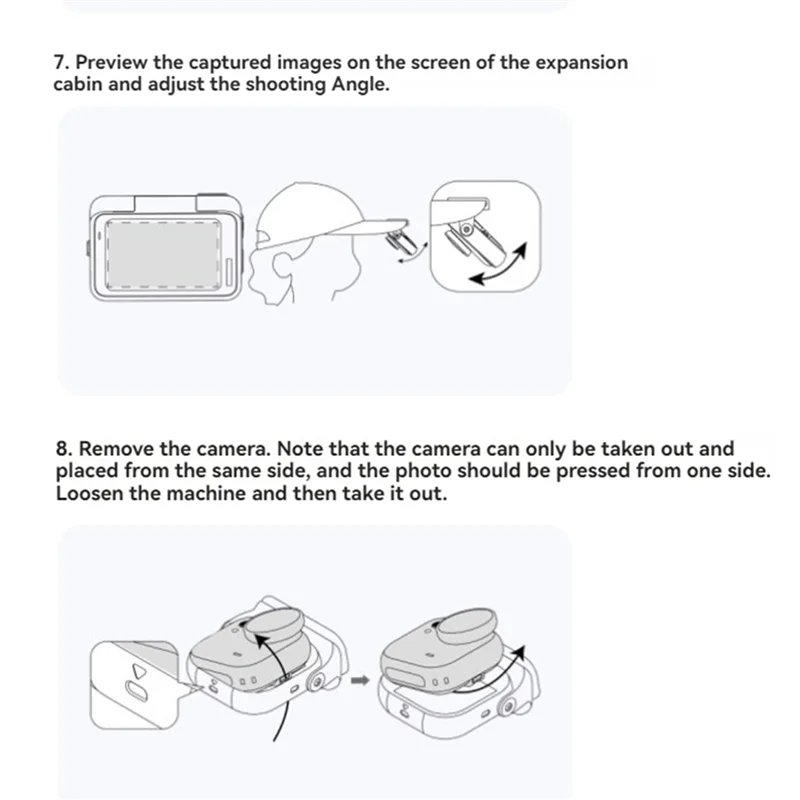 7. Preview the captured images on the screen of the expansion cabin and adjust the shooting Angle.

8. Remove the camera. Note that the camera can only be taken out and placed from the same side, and the photo should be pressed from one side. Loosen the machine and then take it out.