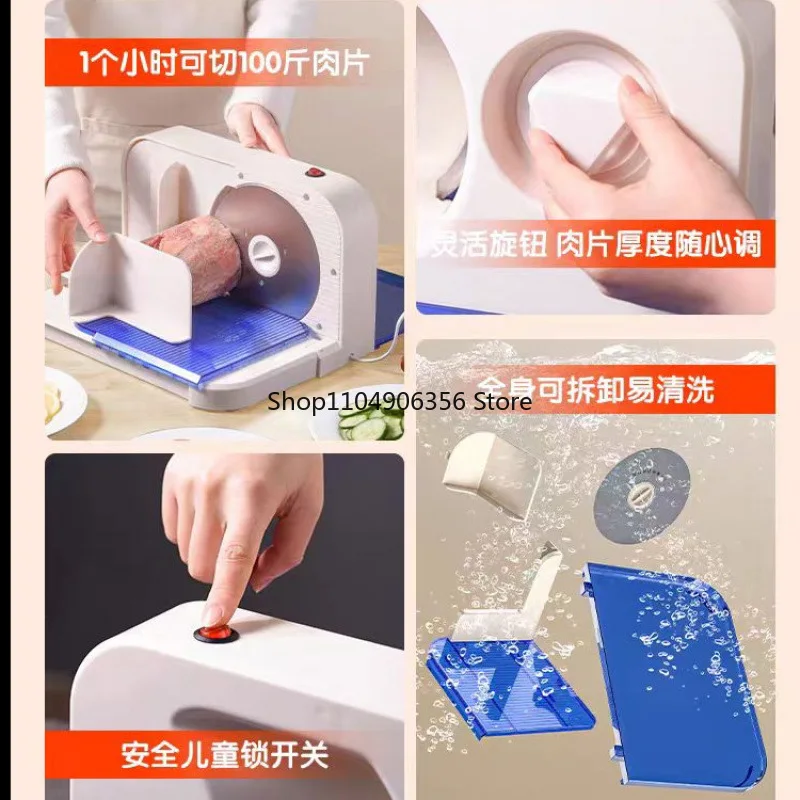 1个小时可切100斤肉片

灵活旋钮 肉片厚度随心调

全身可拆卸易清洗

Shop1104906356 Store

安全儿童锁开关