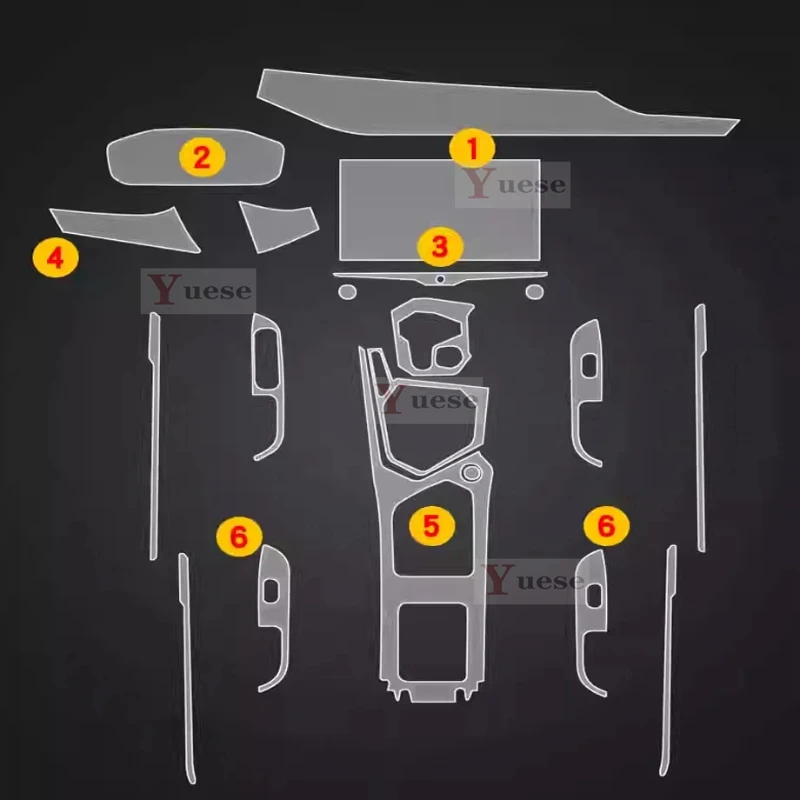 1
2
Yuese
4
3
Yuese
Yuese
6
5
6
Yuese