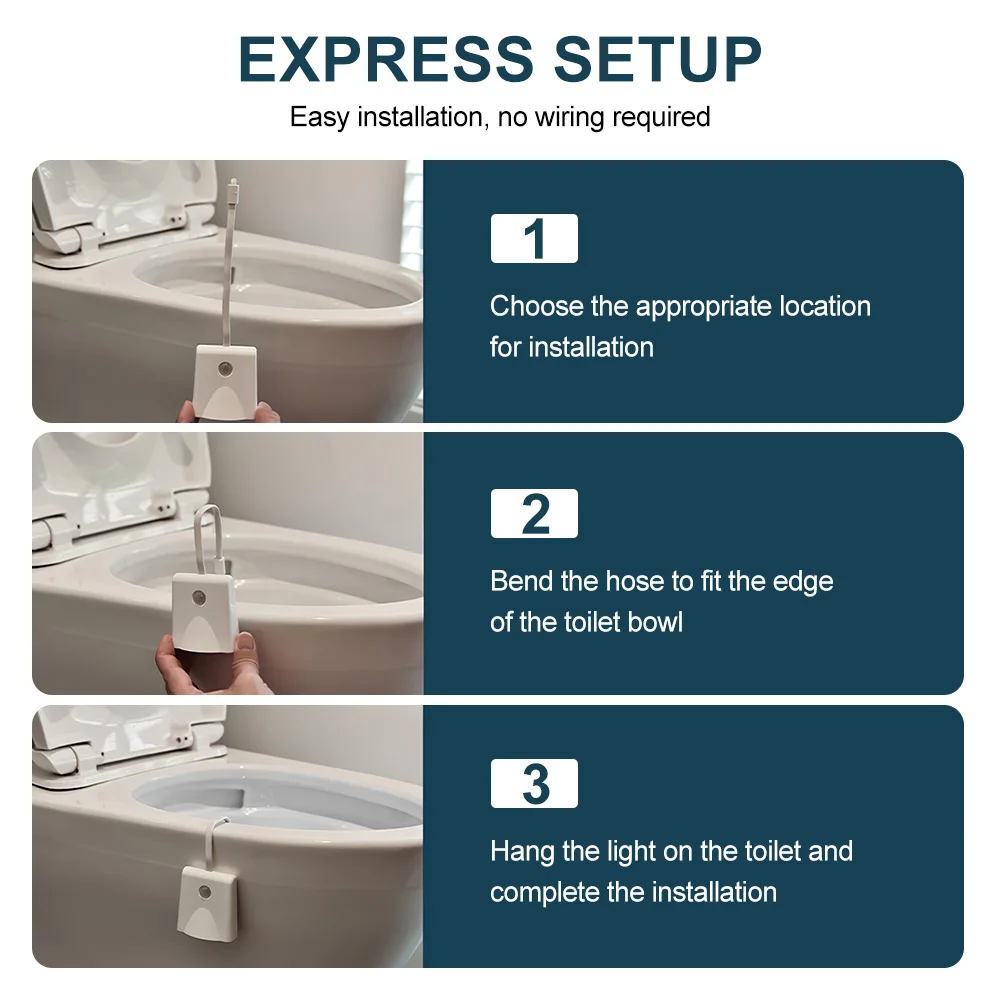 EXPRESS SETUP

Easy installation, no wiring required

1

Choose the appropriate location for installation

2

Bend the hose to fit the edge of the toilet bowl

3

Hang the light on the toilet and complete the installation