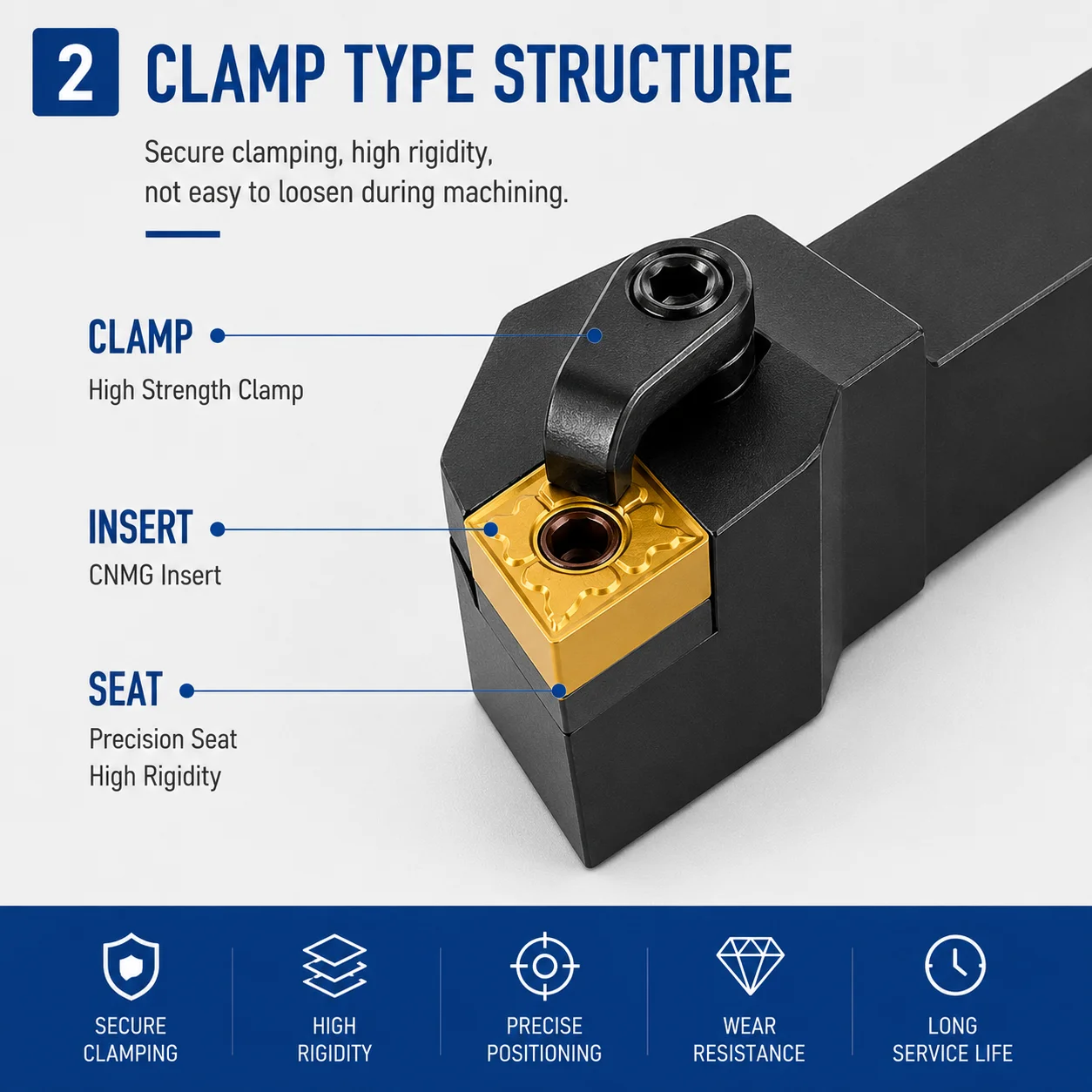 2 CLAMP TYPE STRUCTURE

Secure clamping, high rigidity, not easy to loosen during machining.

CLAMP
High Strength Clamp

INSERT
CNMG Insert

SEAT
Precision Seat
High Rigidity

SECURE
CLAMPING

HIGH
RIGIDITY

PRECISE
POSITIONING

WEAR
RESISTANCE

LONG
SERVICE LIFE