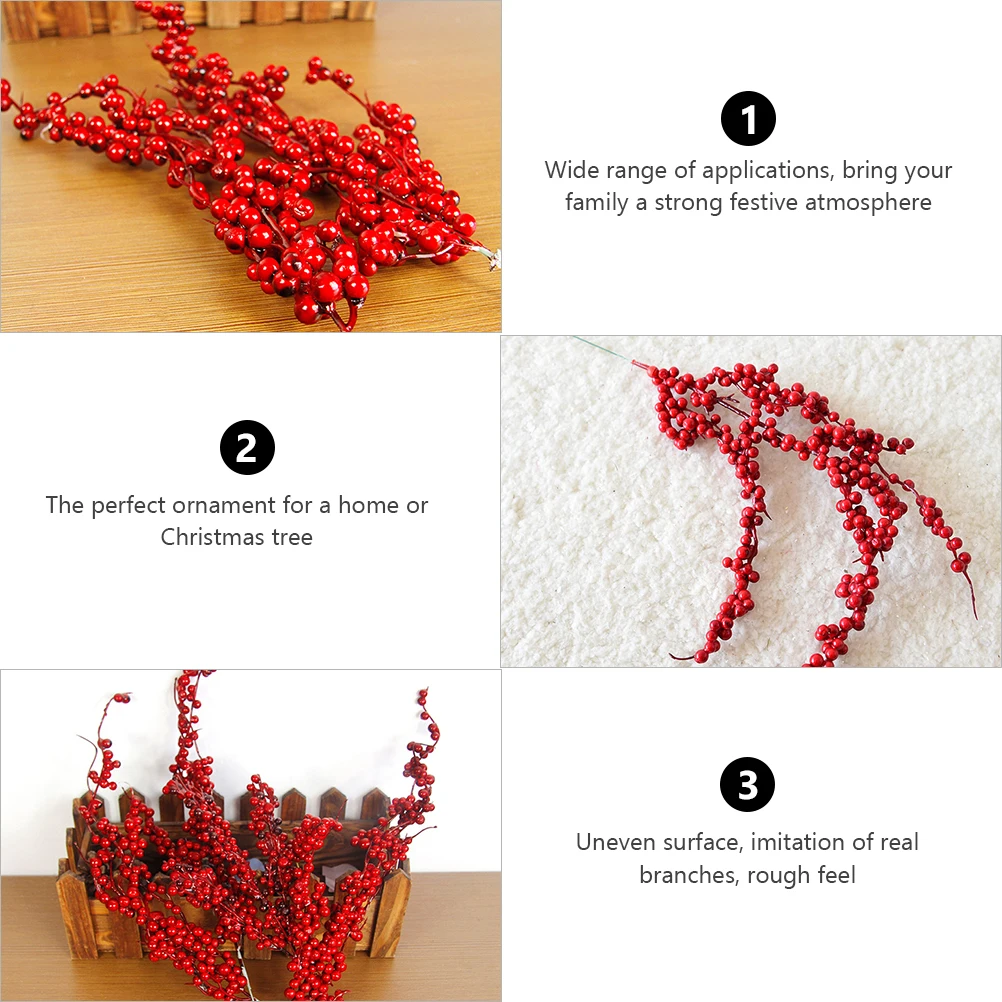 1

Wide range of applications, bring your family a strong festive atmosphere

2

The perfect ornament for a home or Christmas tree

3

Uneven surface, imitation of real branches, rough feel