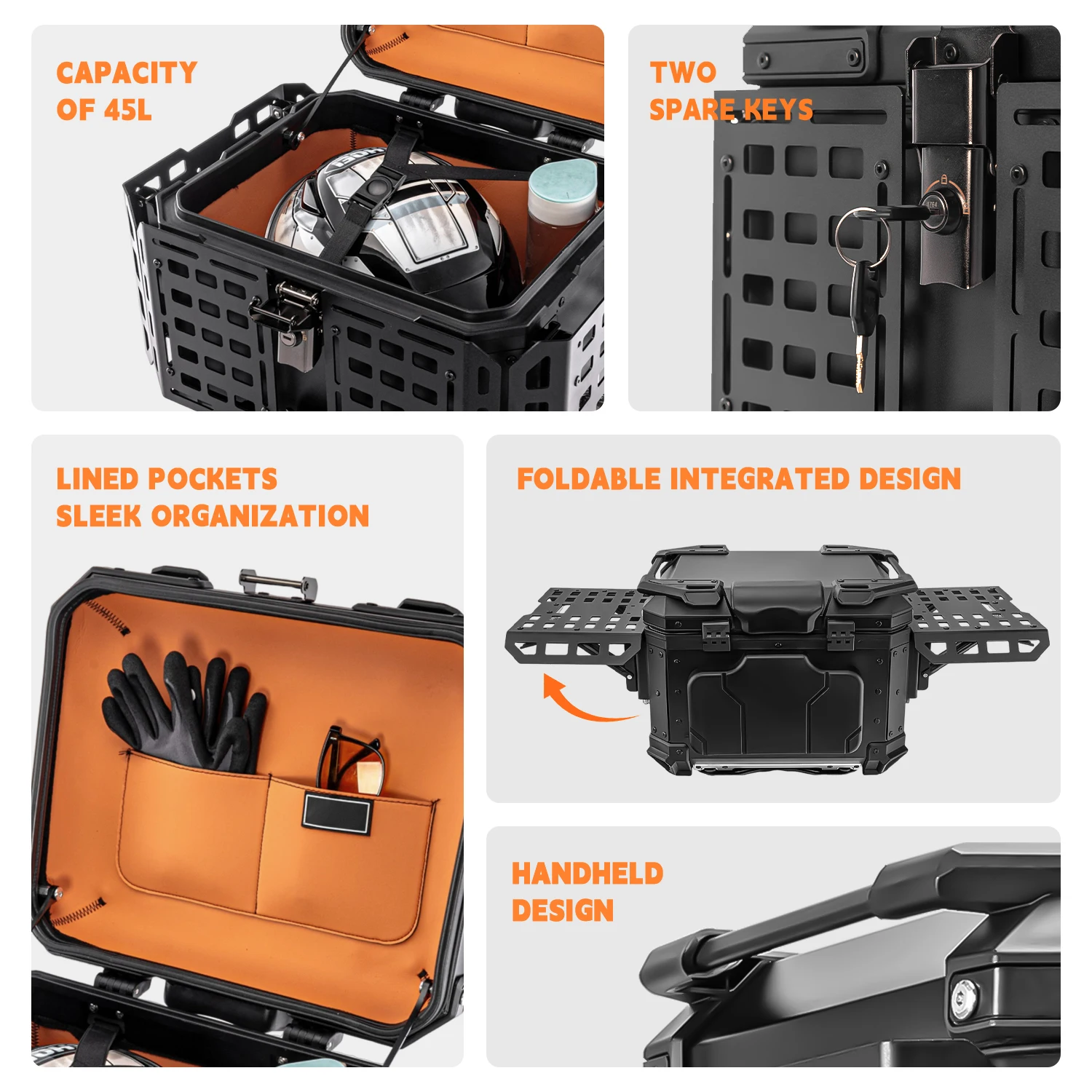 CAPACITY
OF 45L

TWO
SPARE KEYS

LINED POCKETS
SLEEK ORGANIZATION

FOLDABLE INTEGRATED DESIGN

HANDHELD
DESIGN