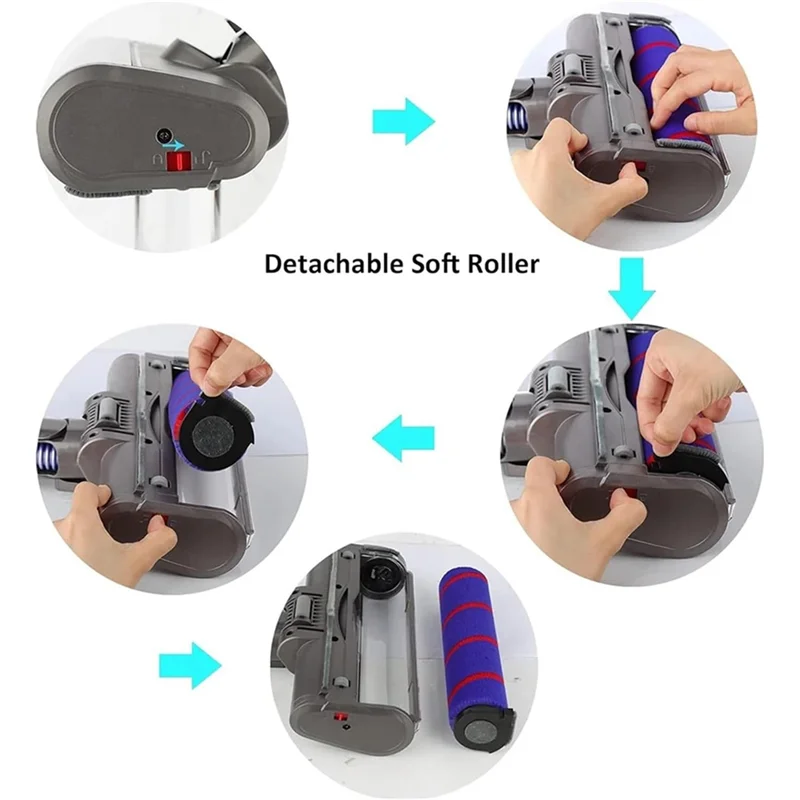 Detachable Soft Roller