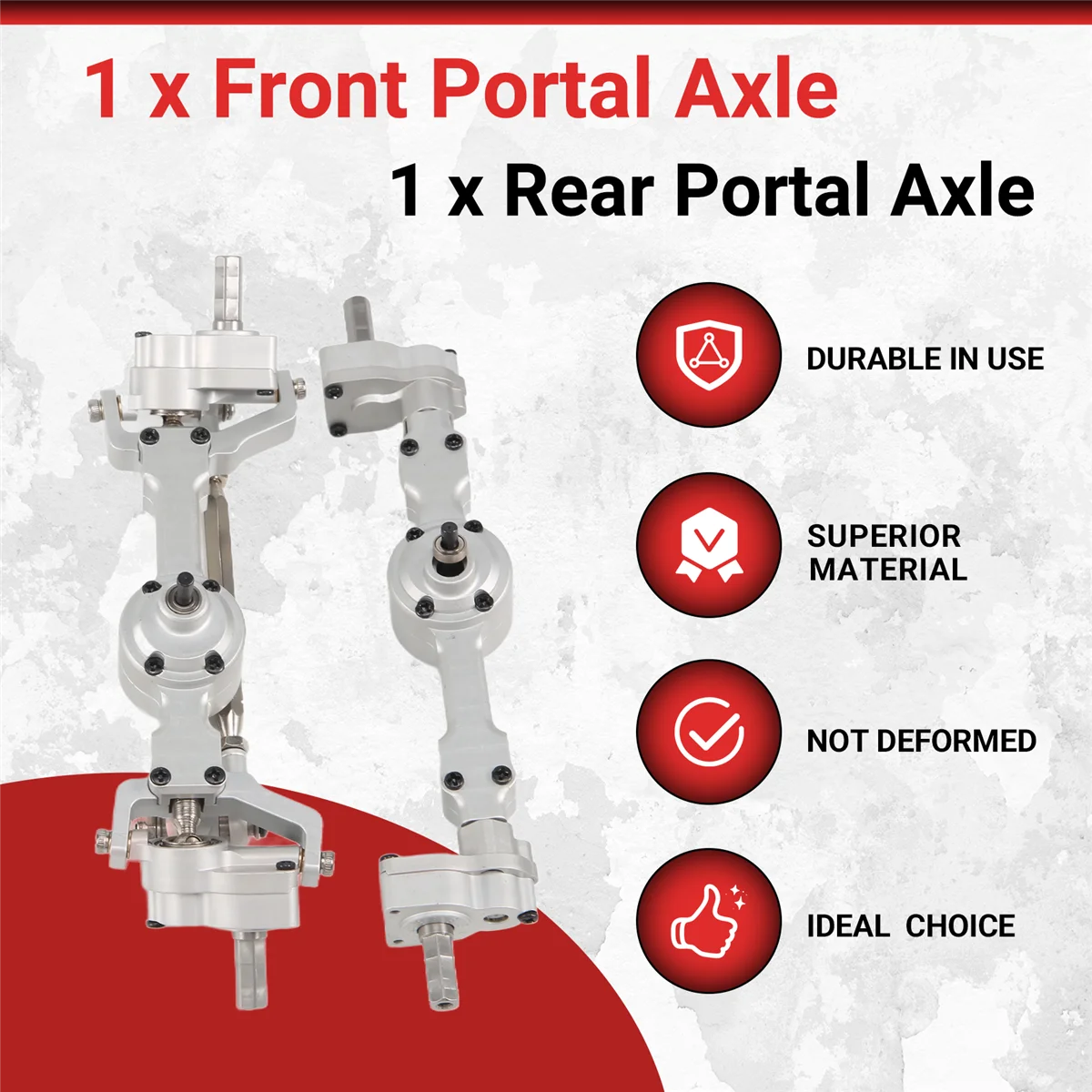 1 x Front Portal Axle

1 x Rear Portal Axle

DURABLE IN USE

SUPERIOR MATERIAL

NOT DEFORMED

IDEAL CHOICE