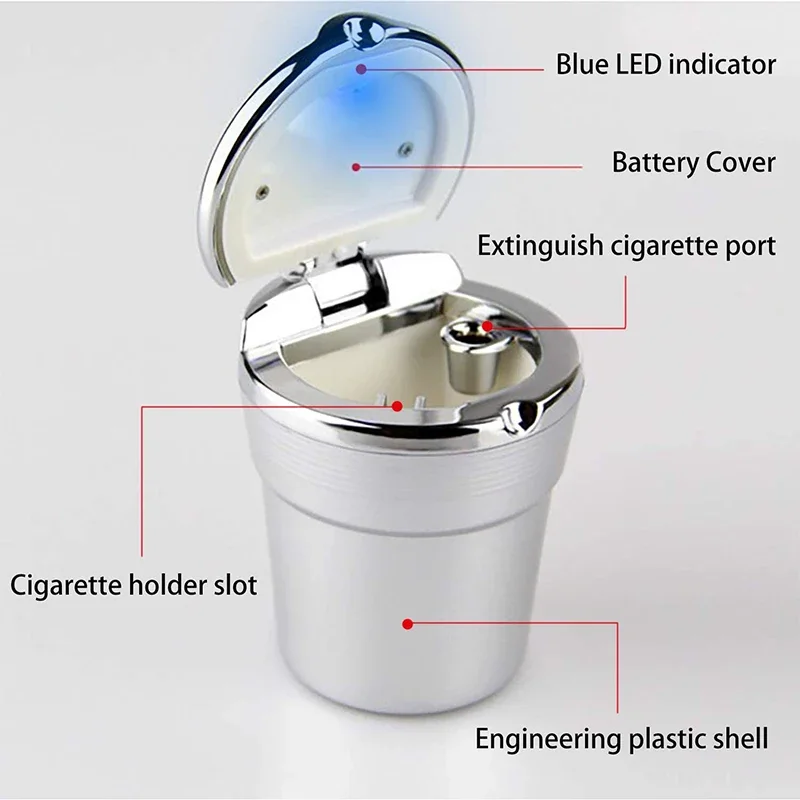 Blue LED indicator

Battery Cover

Extinguish cigarette port

Cigarette holder slot

Engineering plastic shell