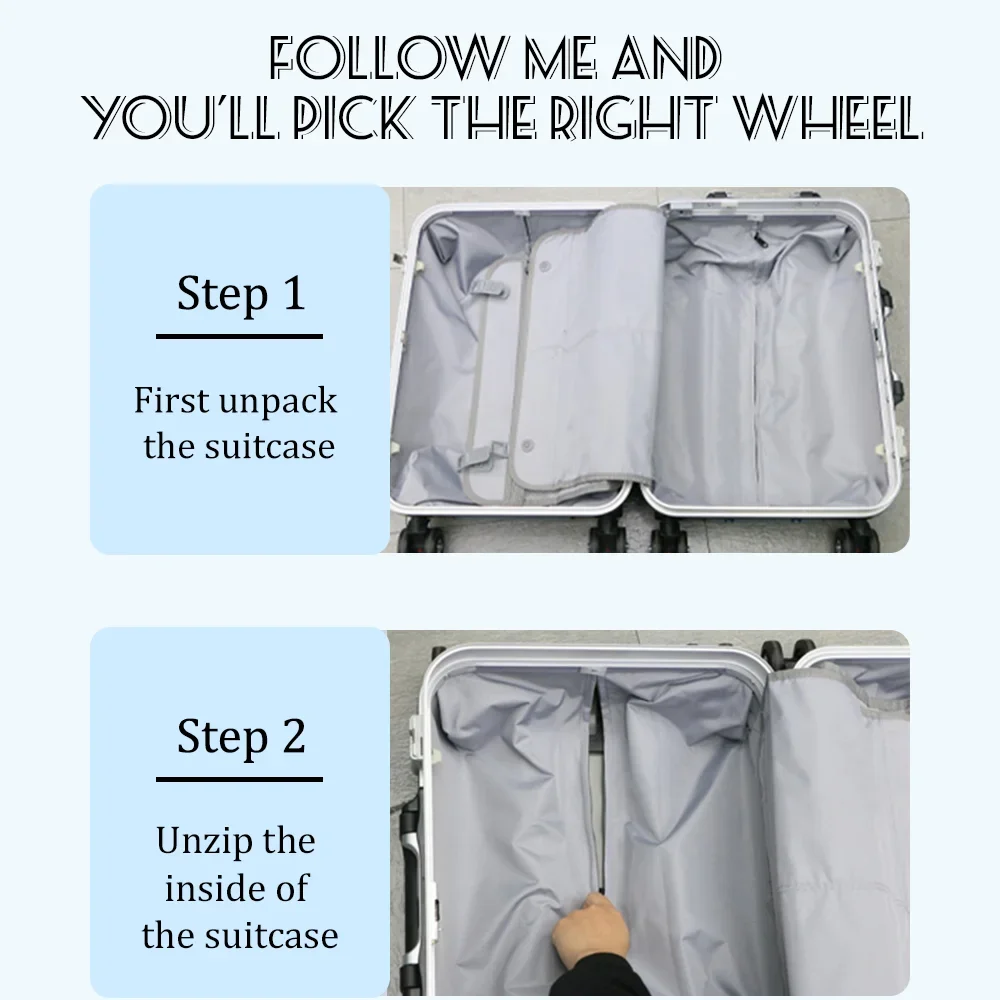 FOLLOW ME AND
YOU'LL PICK THE RIGHT WHEEL

Step 1

First unpack the suitcase

Step 2

Unzip the inside of the suitcase