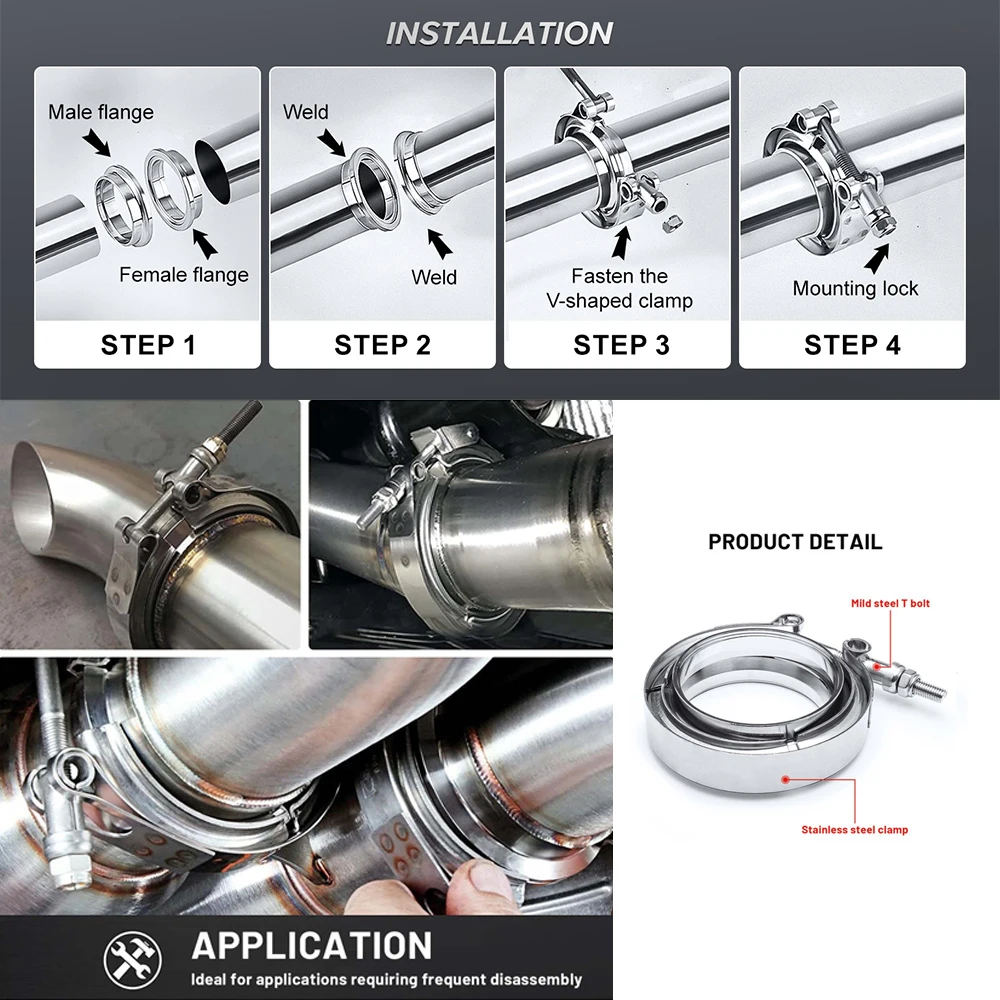 INSTALLATION

Male flange

Female flange

STEP 1

Weld

Weld

STEP 2

Fasten the V-shaped clamp

STEP 3

Mounting lock

STEP 4

PRODUCT DETAIL

Mild steel T bolt

Stainless steel clamp

APPLICATION

Ideal for applications requiring frequent disassembly