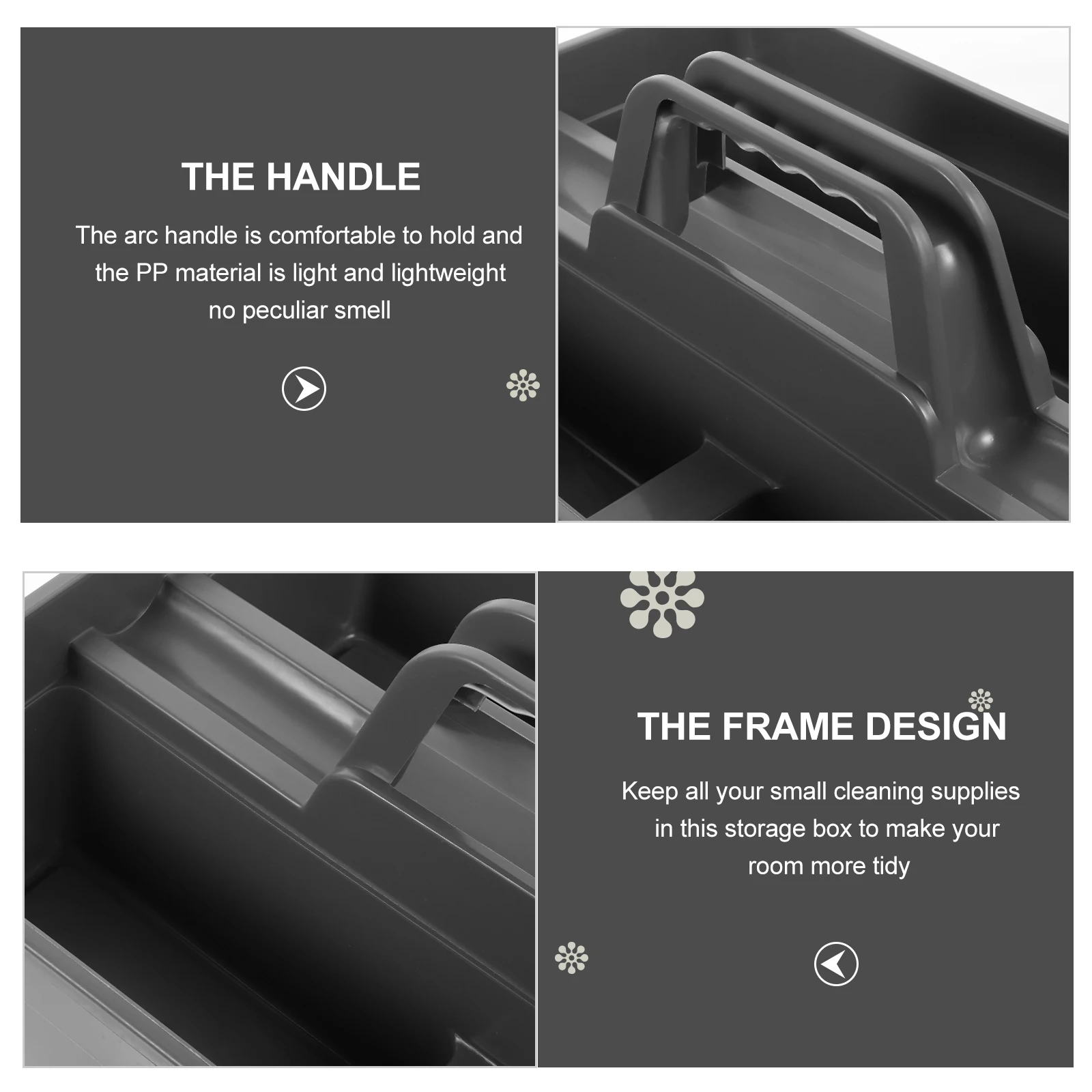 THE HANDLE

The arc handle is comfortable to hold and the PP material is light and lightweight no peculiar smell

THE FRAME DESIGN

Keep all your small cleaning supplies in this storage box to make your room more tidy