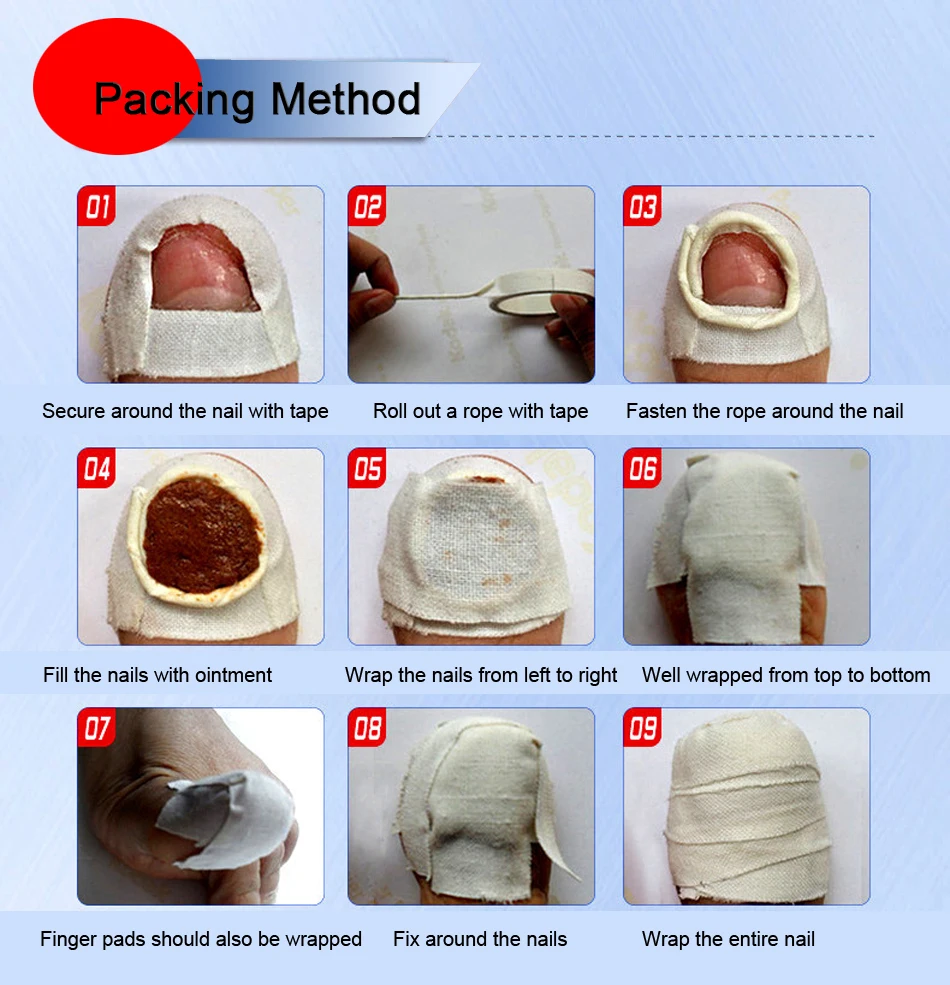 Packing Method

01
Secure around the nail with tape

02
Roll out a rope with tape

03
Fasten the rope around the nail

04
Fill the nails with ointment

05
Wrap the nails from left to right

06
Well wrapped from top to bottom

07
Finger pads should also be wrapped

08
Fix around the nails

09
Wrap the entire nail