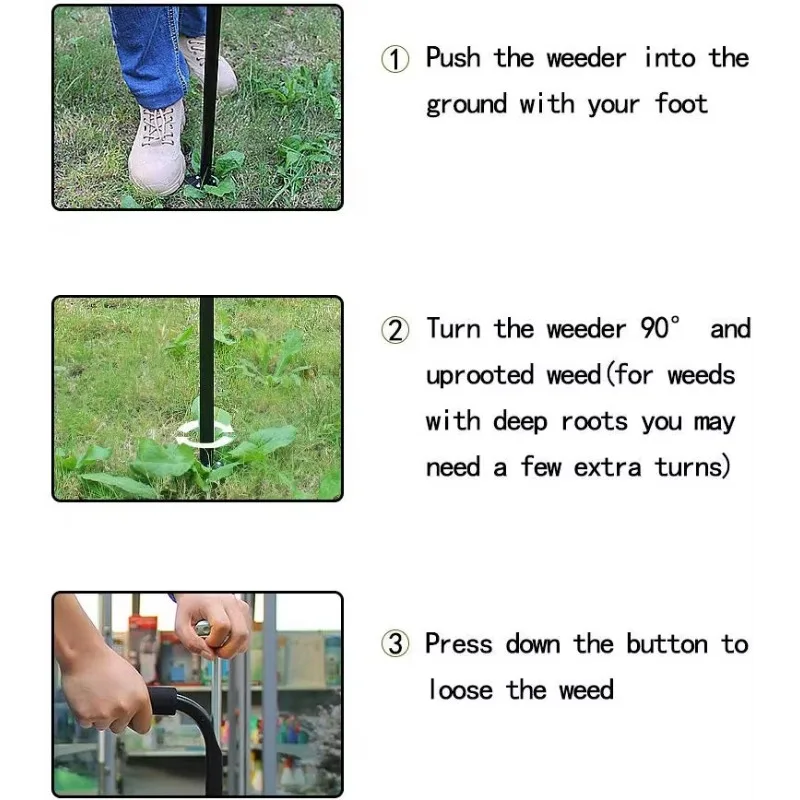 ① Push the weeder into the ground with your foot

② Turn the weeder 90° and uprooted weed(for weeds with deep roots you may need a few extra turns)

③ Press down the button to loose the weed