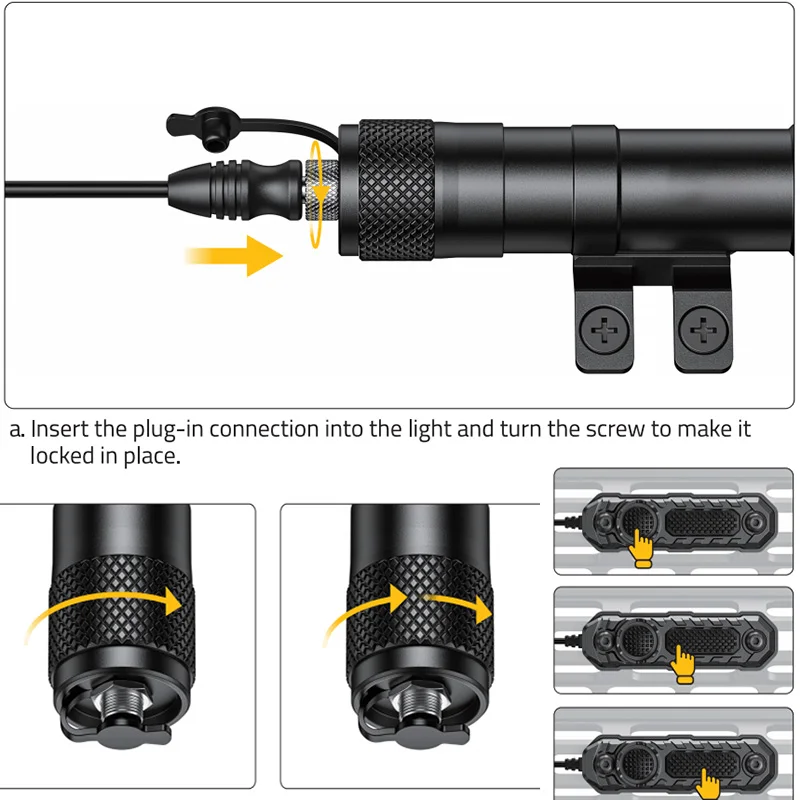 a. Insert the plug-in connection into the light and turn the screw to make it locked in place.