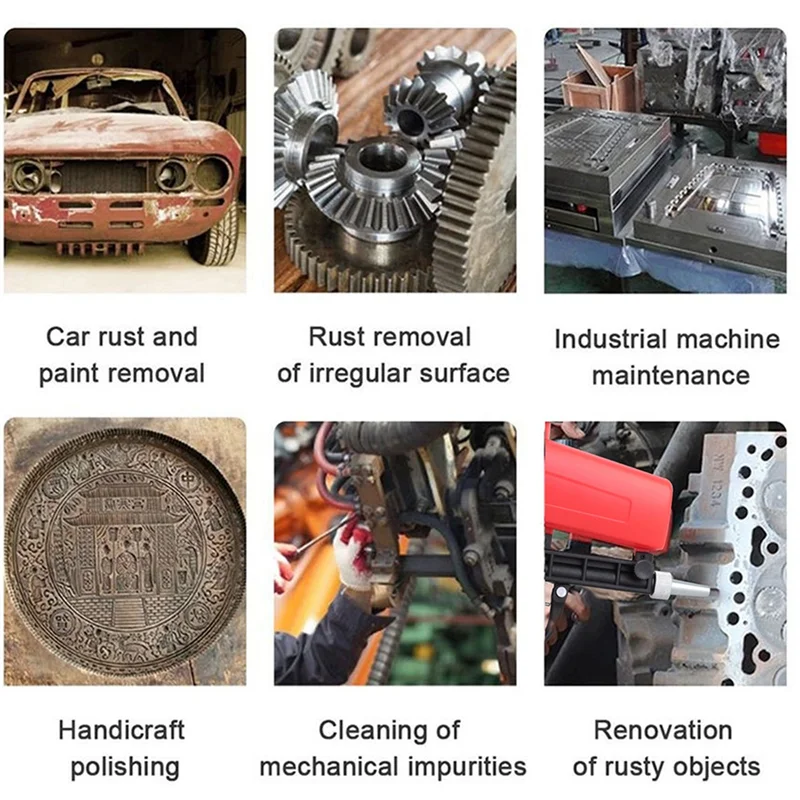 Car rust and paint removal

Rust removal of irregular surface

Industrial machine maintenance

Handicraft polishing

Cleaning of mechanical impurities

Renovation of rusty objects