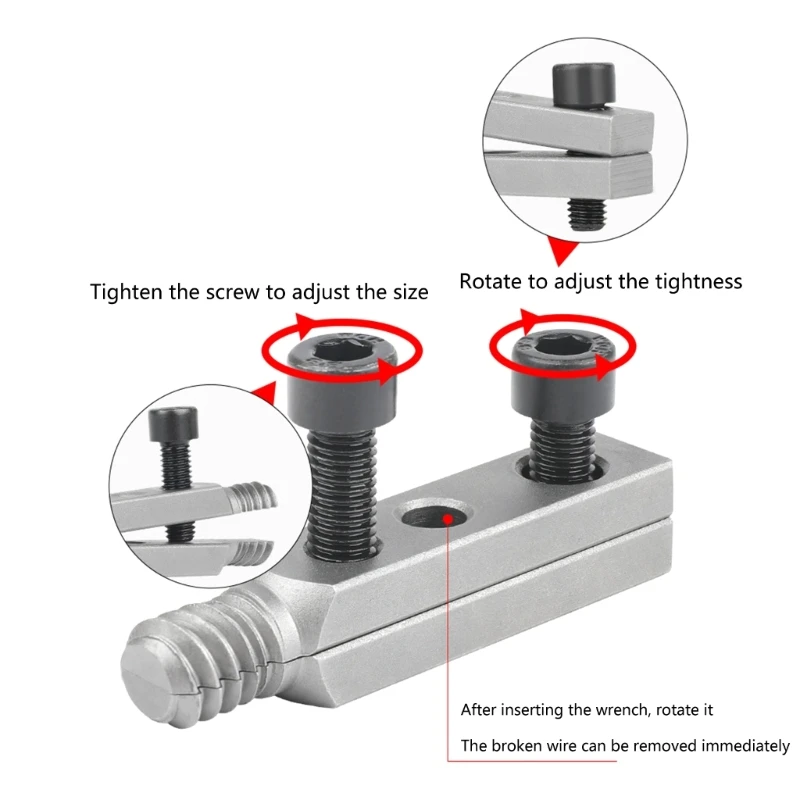 Tighten the screw to adjust the size

Rotate to adjust the tightness

After inserting the wrench, rotate it

The broken wire can be removed immediately