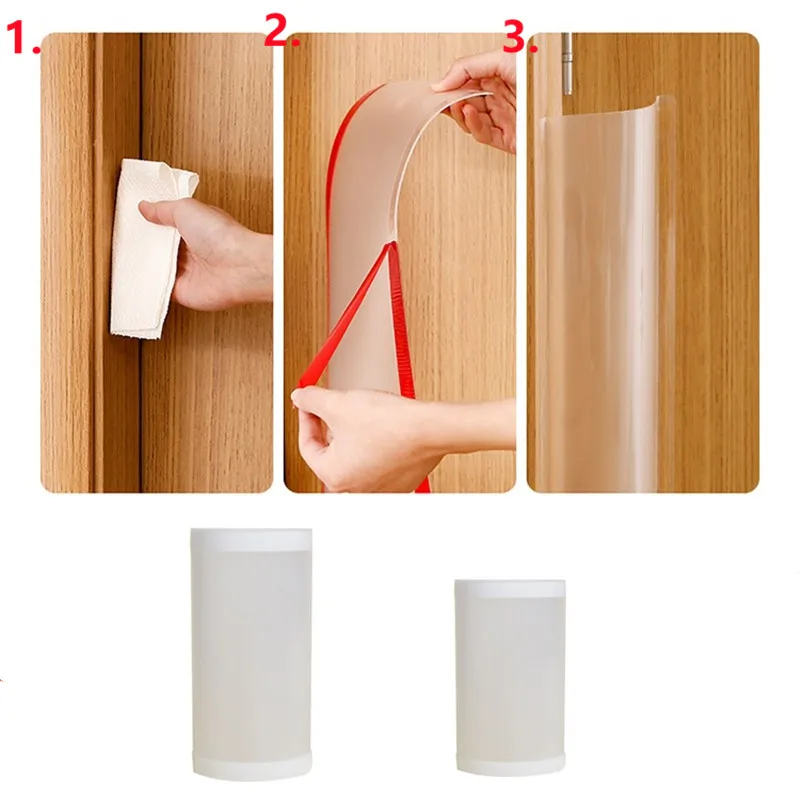 1.

2.

3.