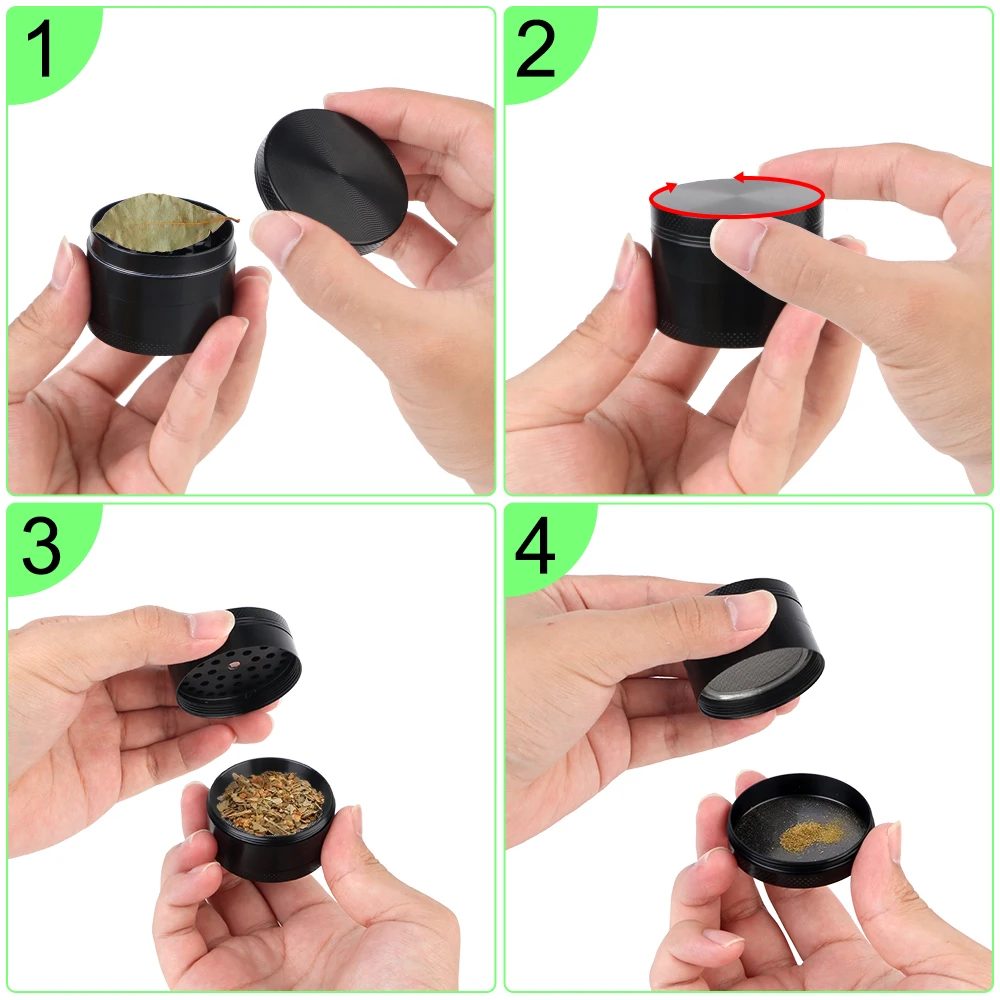 1

2

3

4