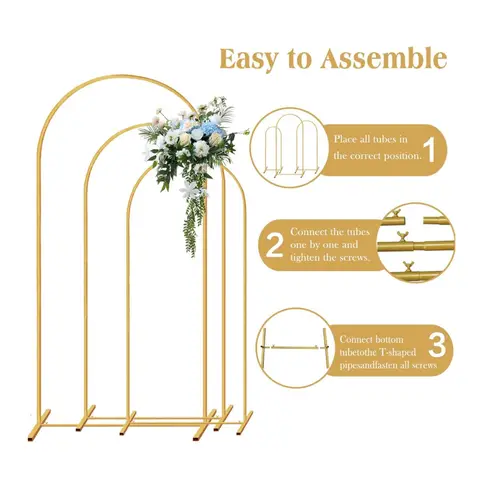 Easy to Assemble

Place all tubes in the correct position. 1

2 Connect the tubes one by one and tighten the screws.

Connect bottom tubetothe T-shaped pipesandfasten all screws 3