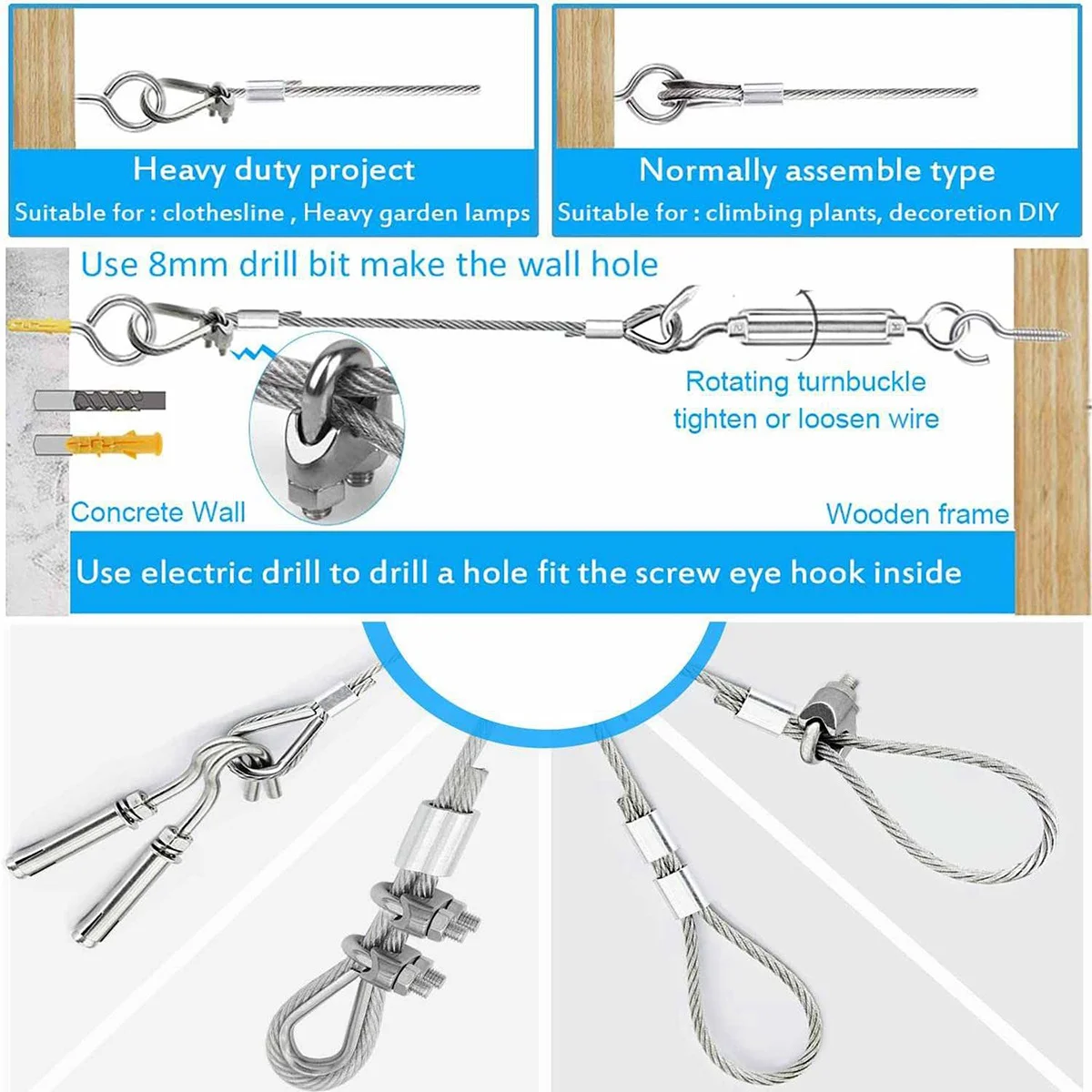 Heavy duty project
Suitable for : clothesline , Heavy garden lamps

Normally assemble type
Suitable for : climbing plants, decoretion DIY

Use 8mm drill bit make the wall hole

Rotating turnbuckle
tighten or loosen wire

Concrete Wall

Wooden frame

Use electric drill to drill a hole fit the screw eye hook inside