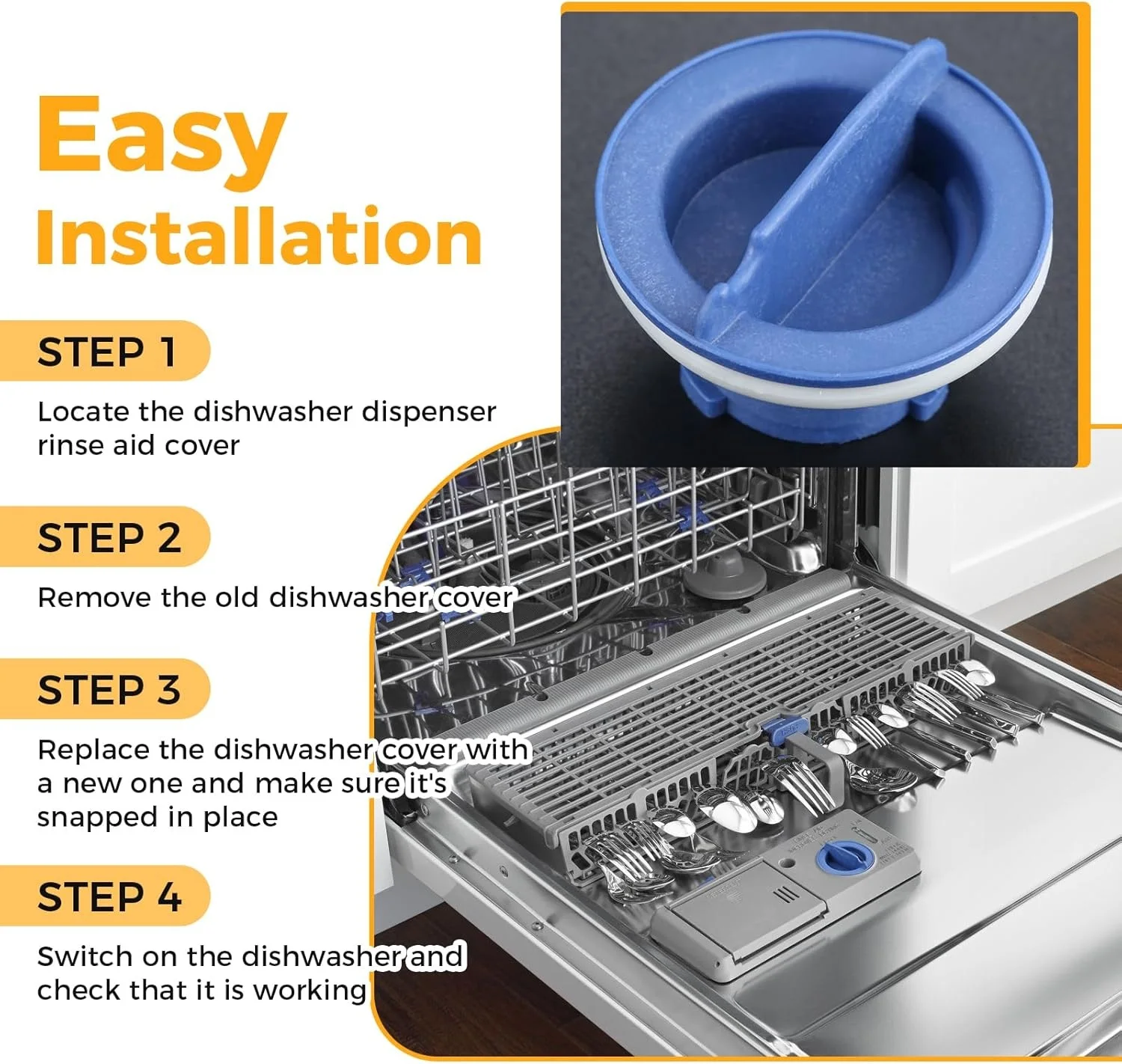 Easy Installation

STEP 1

Locate the dishwasher dispenser rinse aid cover

STEP 2

Remove the old dishwasher cover

STEP 3

Replace the dishwasher cover with a new one and make sure it's snapped in place

STEP 4

Switch on the dishwasher and check that it is working