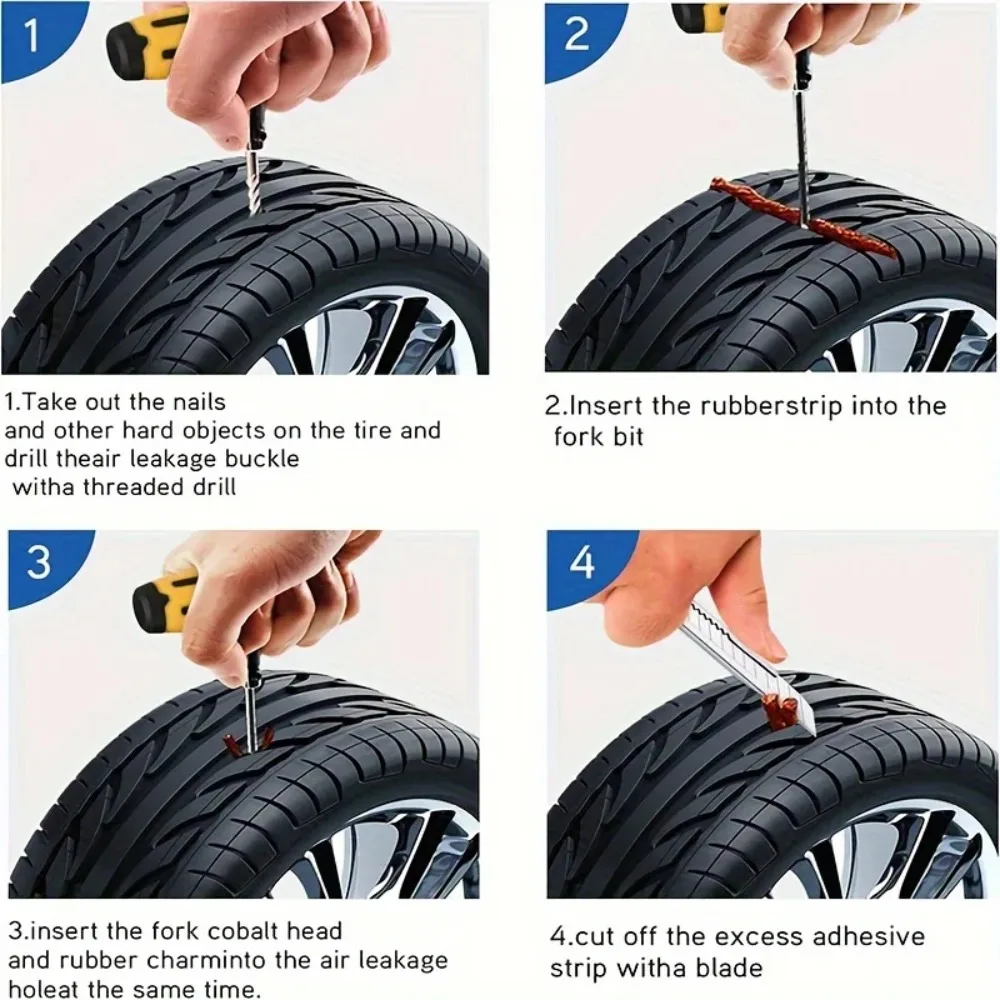 1

1.Take out the nails
and other hard objects on the tire and drill theair leakage buckle
witha threaded drill

2

2.Insert the rubberstrip into the fork bit

3

3.insert the fork cobalt head
and rubber charminto the air leakage holeat the same time.

4

4.cut off the excess adhesive strip witha blade