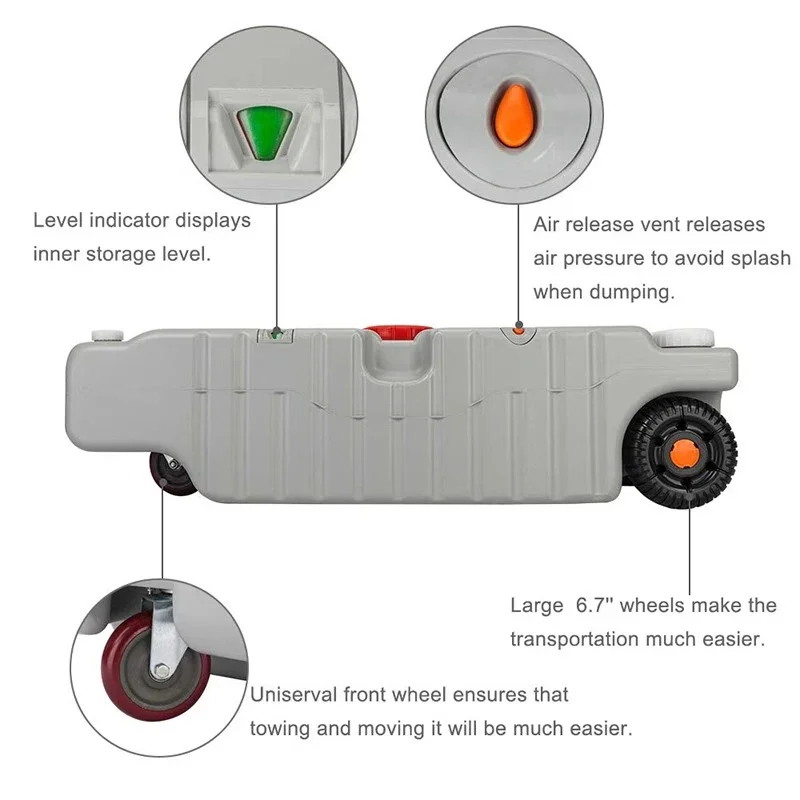 Level indicator displays inner storage level.

Air release vent releases air pressure to avoid splash when dumping.

Large 6.7'' wheels make the transportation much easier.

Uniserval front wheel ensures that towing and moving it will be much easier.