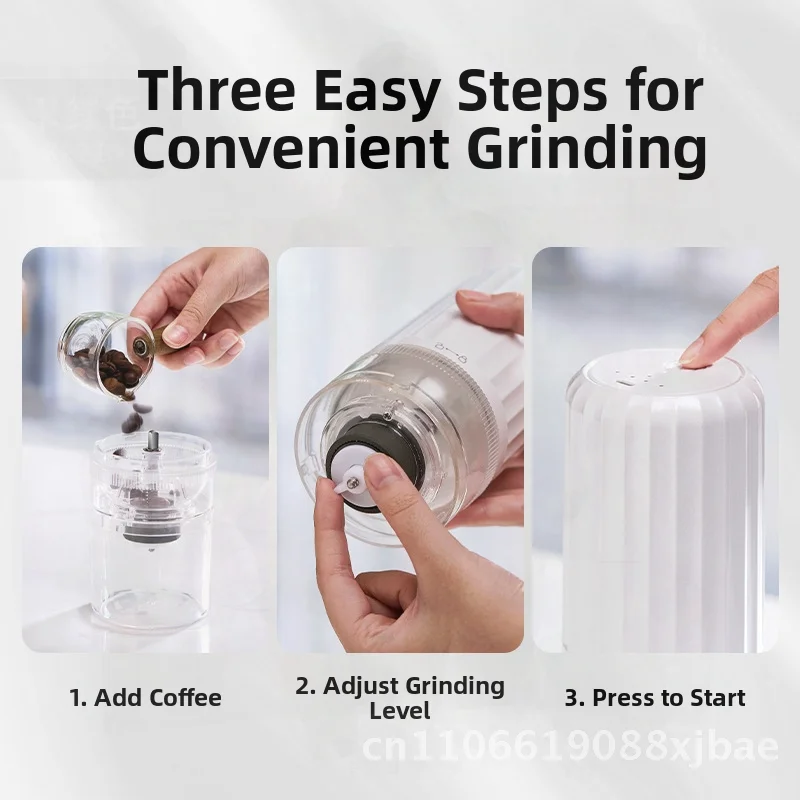 Three Easy Steps for Convenient Grinding

1. Add Coffee

2. Adjust Grinding Level

3. Press to Start

cn1106619088xjbae