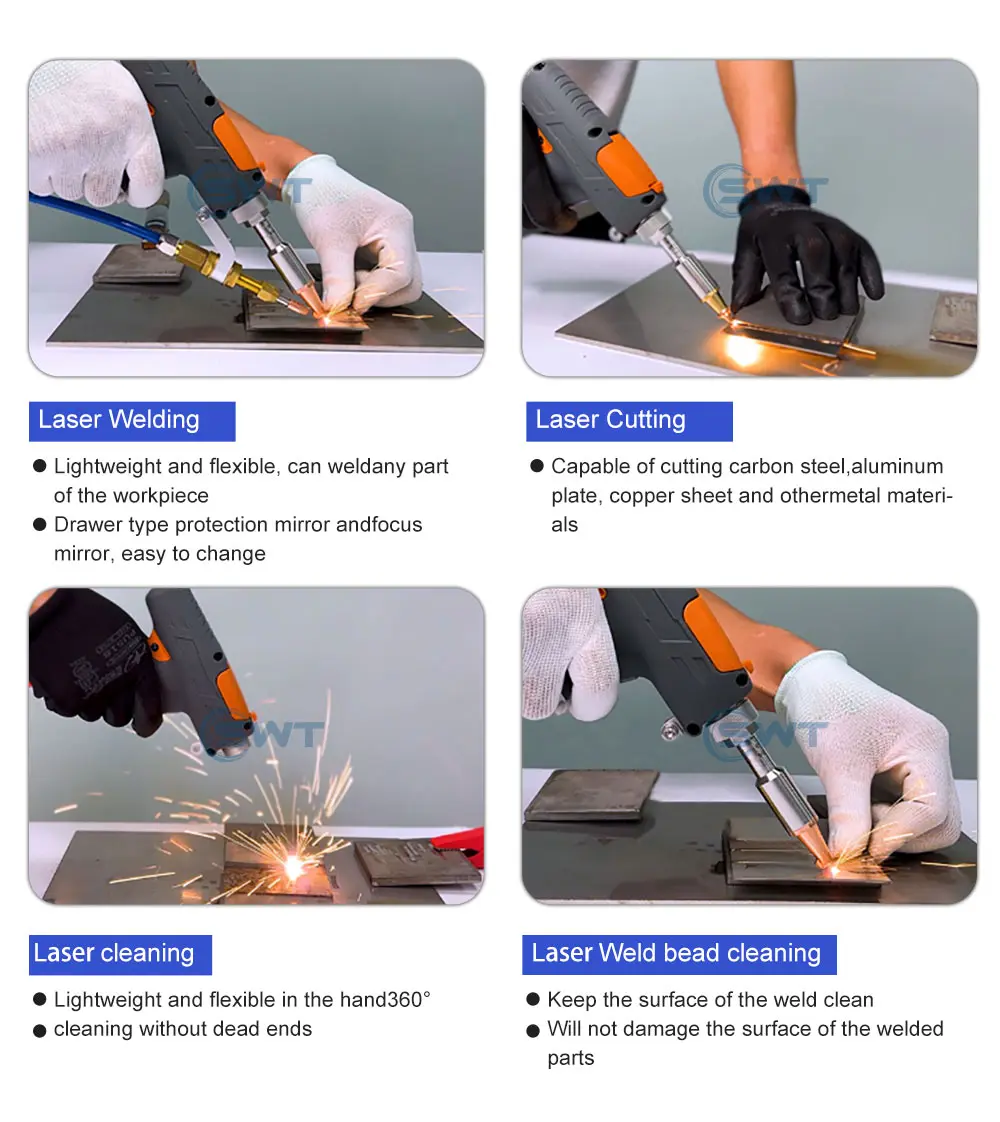 Laser Welding

• Lightweight and flexible, can weldany part of the workpiece
• Drawer type protection mirror andfocus mirror, easy to change

Laser Cutting

• Capable of cutting carbon steel,aluminum plate, copper sheet and othermetal materials

Laser cleaning

• Lightweight and flexible in the hand360°
• cleaning without dead ends

Laser Weld bead cleaning

• Keep the surface of the weld clean
• Will not damage the surface of the welded parts

SWT