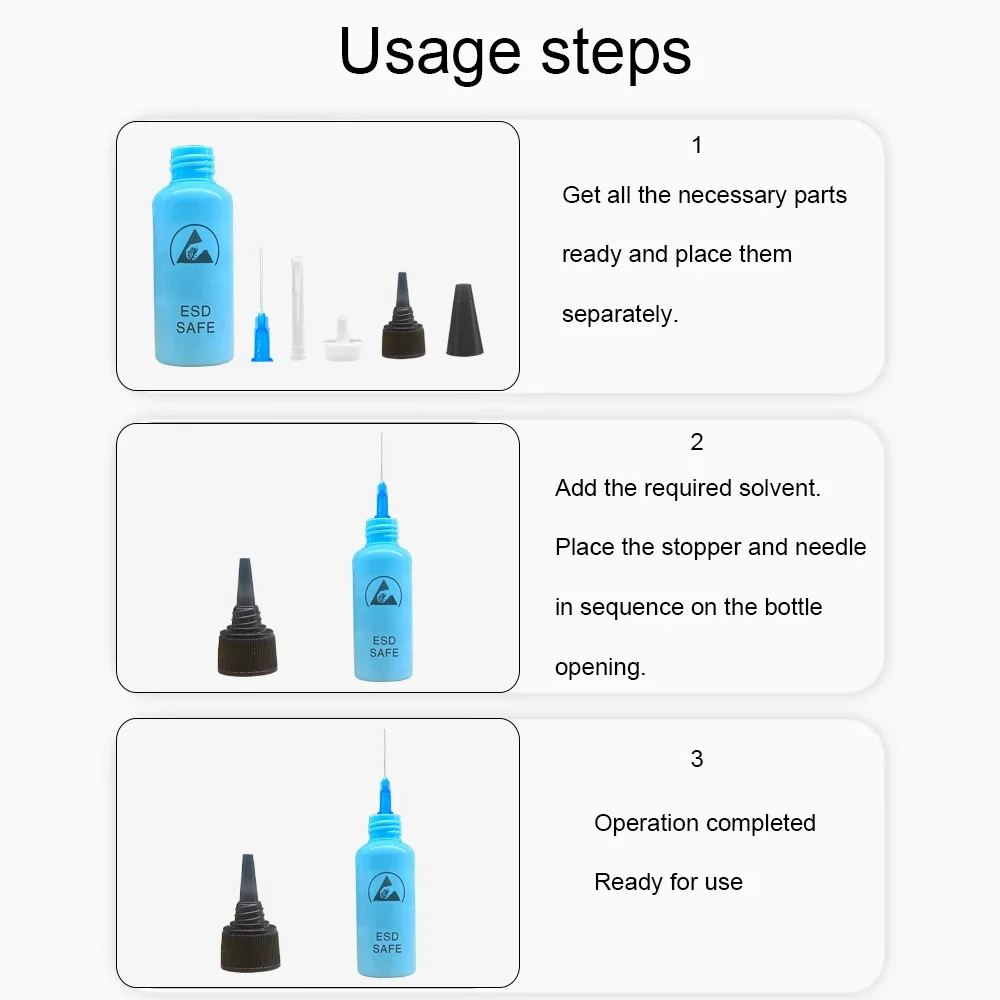 Usage steps

ESD SAFE

1

Get all the necessary parts ready and place them separately.

ESD SAFE

2

Add the required solvent. Place the stopper and needle in sequence on the bottle opening.

ESD SAFE

3

Operation completed

Ready for use