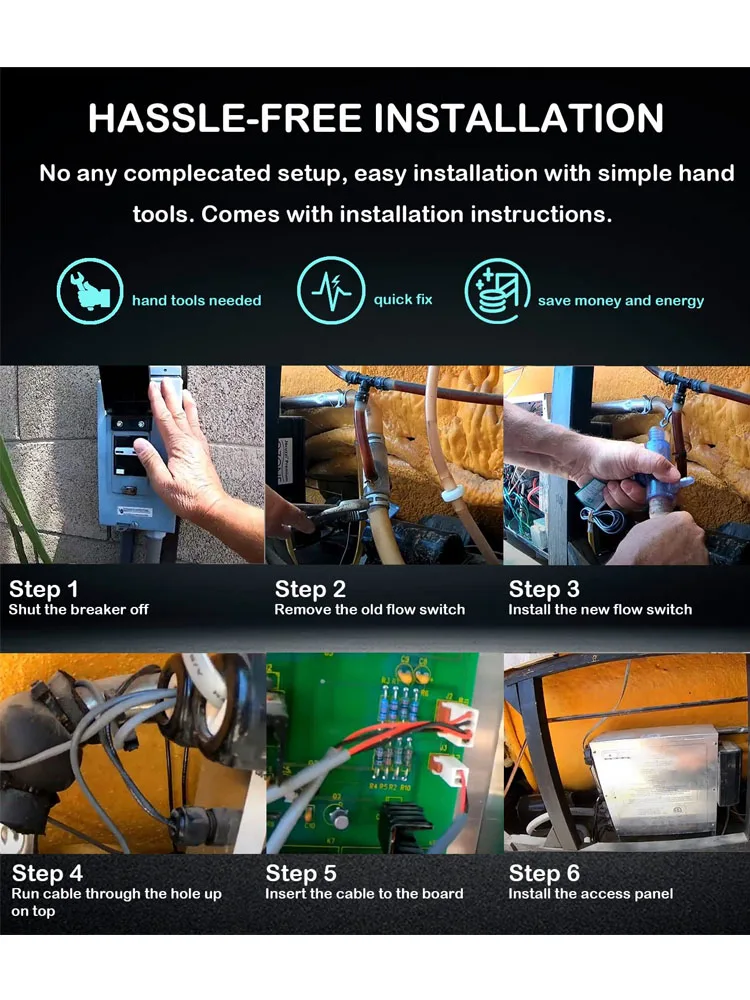 HASSLE-FREE INSTALLATION

No any complecated setup, easy installation with simple hand tools. Comes with installation instructions.

hand tools needed

quick fix

save money and energy

Step 1
Shut the breaker off

Step 2
Remove the old flow switch

Step 3
Install the new flow switch

Step 4
Run cable through the hole up on top

Step 5
Insert the cable to the board

Step 6
Install the access panel