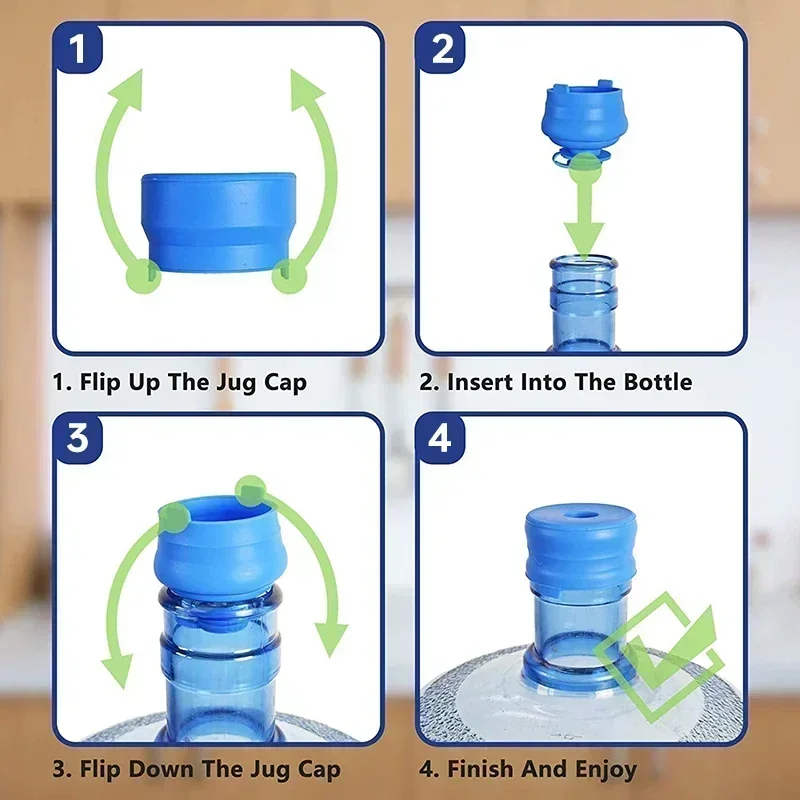 1

1. Flip Up The Jug Cap

2

2. Insert Into The Bottle

3

3. Flip Down The Jug Cap

4

4. Finish And Enjoy