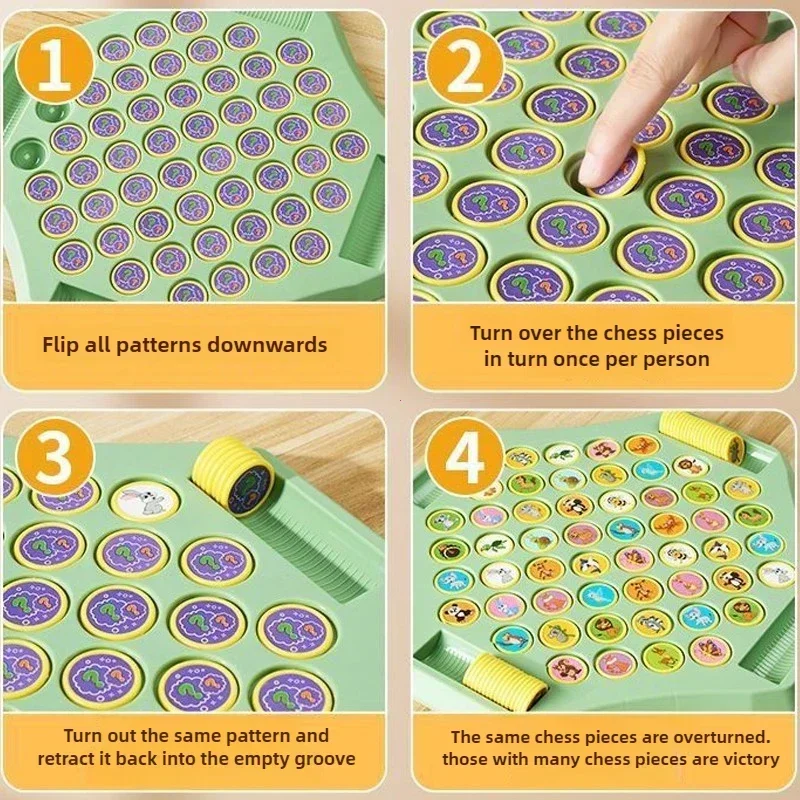 1

Flip all patterns downwards

2

Turn over the chess pieces in turn once per person

3

Turn out the same pattern and retract it back into the empty groove

4

The same chess pieces are overturned. those with many chess pieces are victory