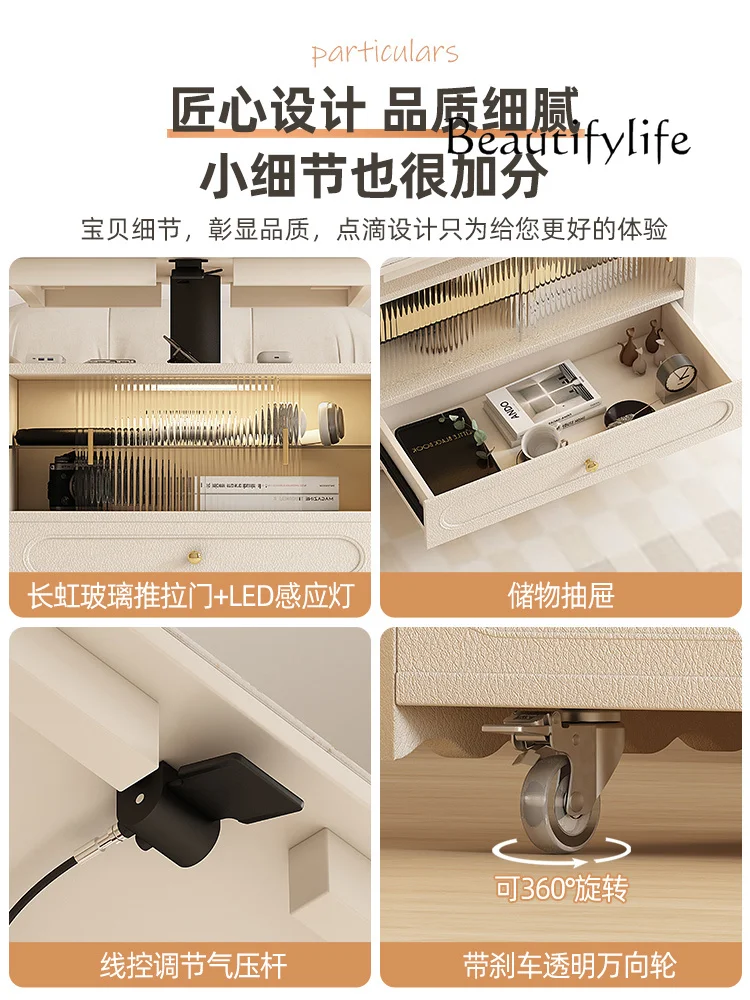 particulars

匠心设计 品质细腻

Beautifylife

小细节也很加分

宝贝细节，彰显品质，点滴设计只为给您更好的体验

长虹玻璃推拉门+LED感应灯

储物抽屉

线控调节气压杆

可360°旋转

带刹车透明万向轮