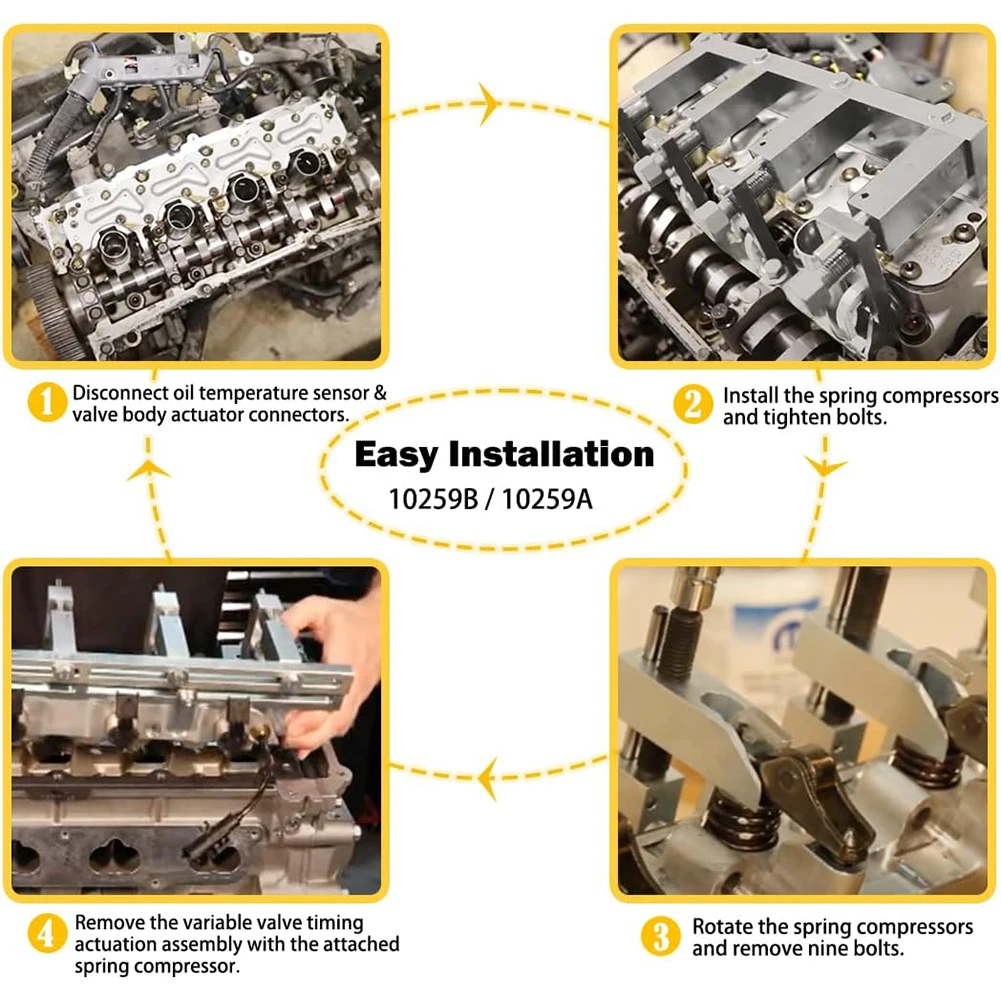 1 Disconnect oil temperature sensor & valve body actuator connectors.

2 Install the spring compressors and tighten bolts.

Easy Installation
10259B / 10259A

4 Remove the variable valve timing actuation assembly with the attached spring compressor.

3 Rotate the spring compressors and remove nine bolts.