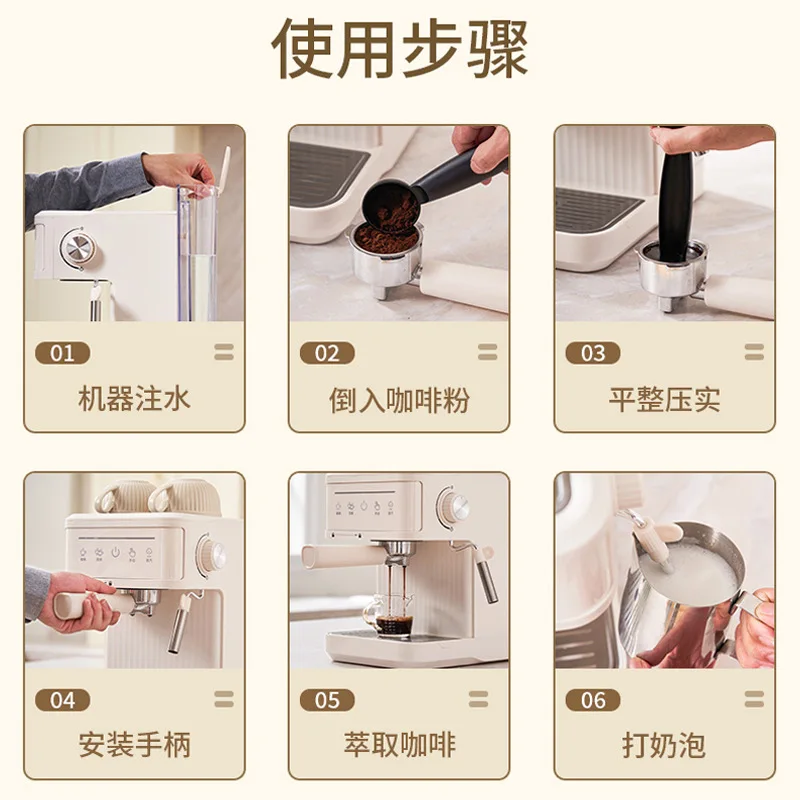 使用步骤

01
机器注水

02
倒入咖啡粉

03
平整压实

04
安装手柄

05
萃取咖啡

06
打奶泡