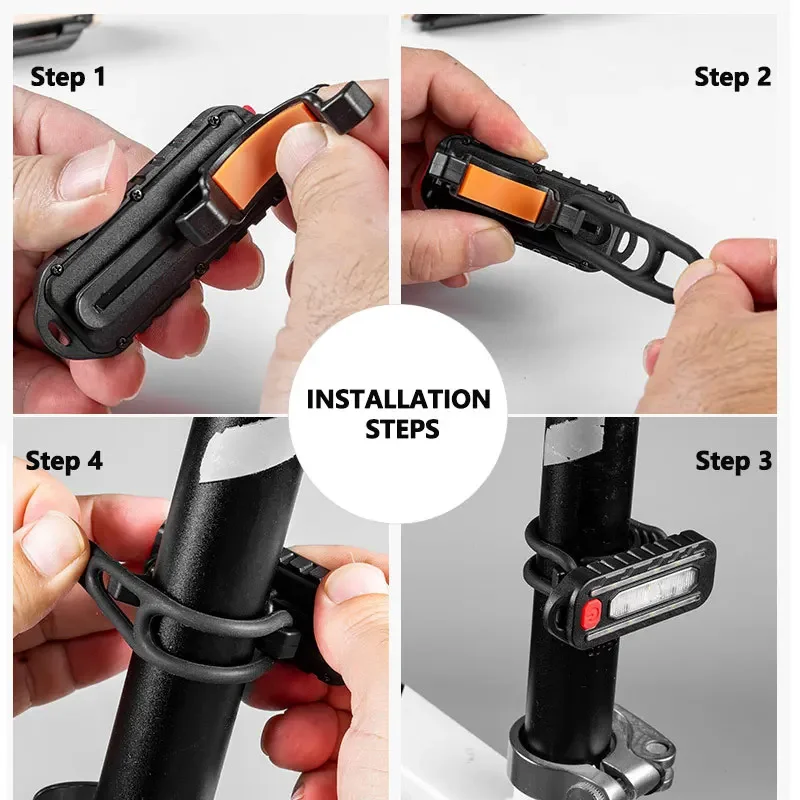 Step 1

Step 2

INSTALLATION STEPS

Step 4

Step 3