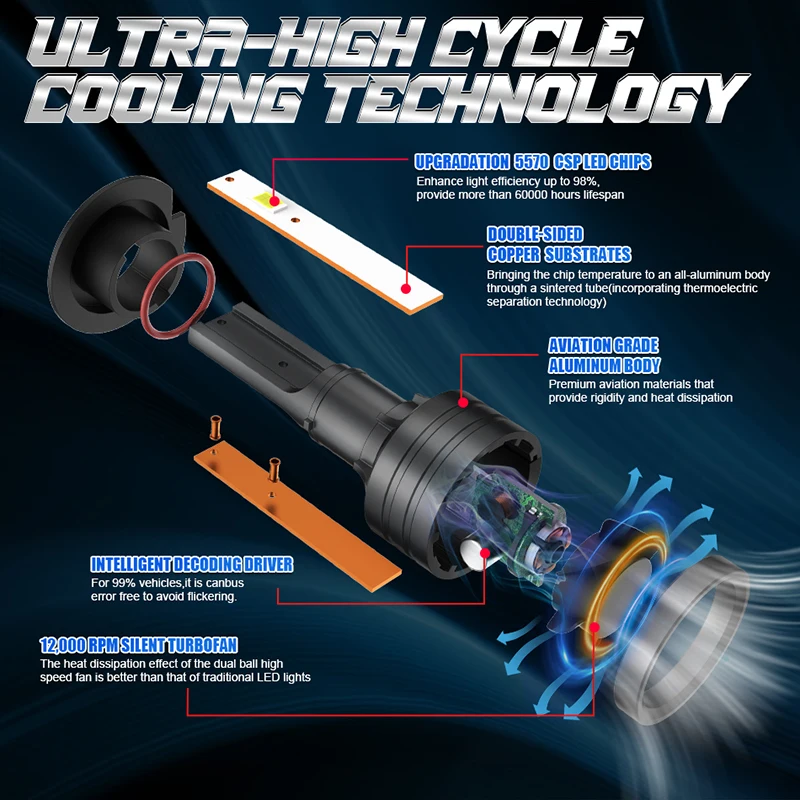 ULTRA-HIGH CYCLE COOLING TECHNOLOGY

UPGRADATION 5570 CSP LED CHIPS
Enhance light efficiency up to 98%, provide more than 60000 hours lifespan

DOUBLE-SIDED COPPER SUBSTRATES
Bringing the chip temperature to an all-aluminum body through a sintered tube(incorporating thermoelectric separation technology)

AVIATION GRADE ALUMINUM BODY
Premium aviation materials that provide rigidity and heat dissipation

INTELLIGENT DECODING DRIVER
For 99% vehicles,it is canbus error free to avoid flickering.

12,000 RPM SILENT TURBOFAN
The heat dissipation effect of the dual ball high speed fan is better than that of traditional LED lights