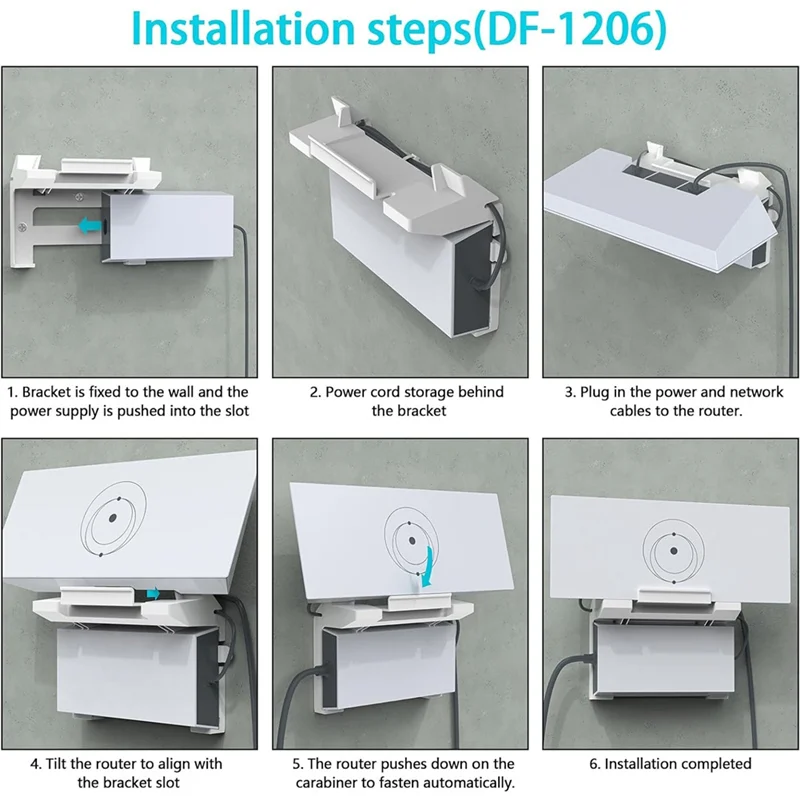 Installation steps(DF-1206)

1. Bracket is fixed to the wall and the power supply is pushed into the slot

2. Power cord storage behind the bracket

3. Plug in the power and network cables to the router.

4. Tilt the router to align with the bracket slot

5. The router pushes down on the carabiner to fasten automatically.

6. Installation completed